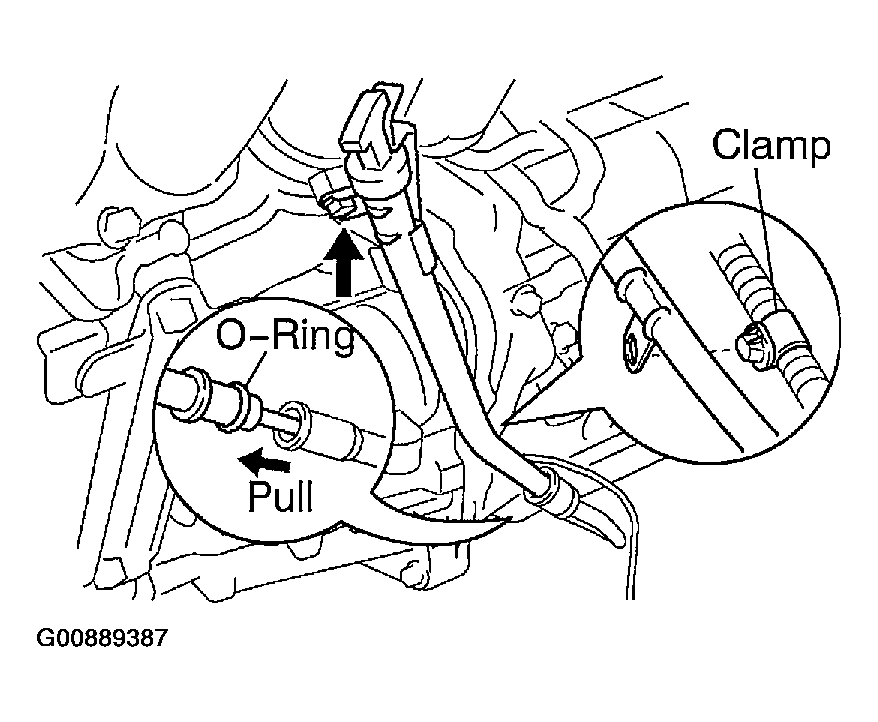 Clamp

O-Ring

Pull

G00889387