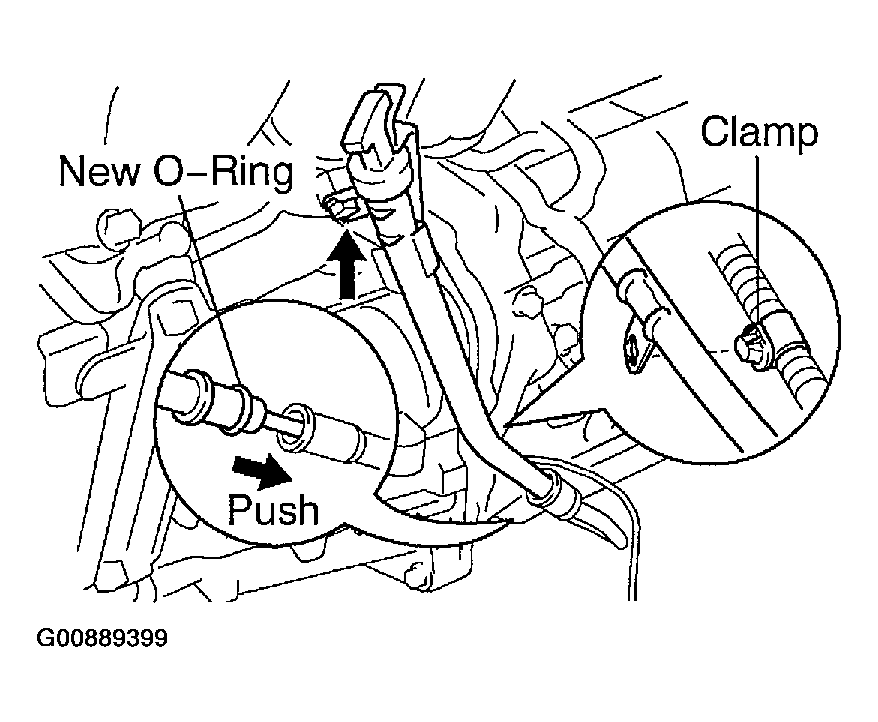 New O-Ring

Clamp

Push

G00889399