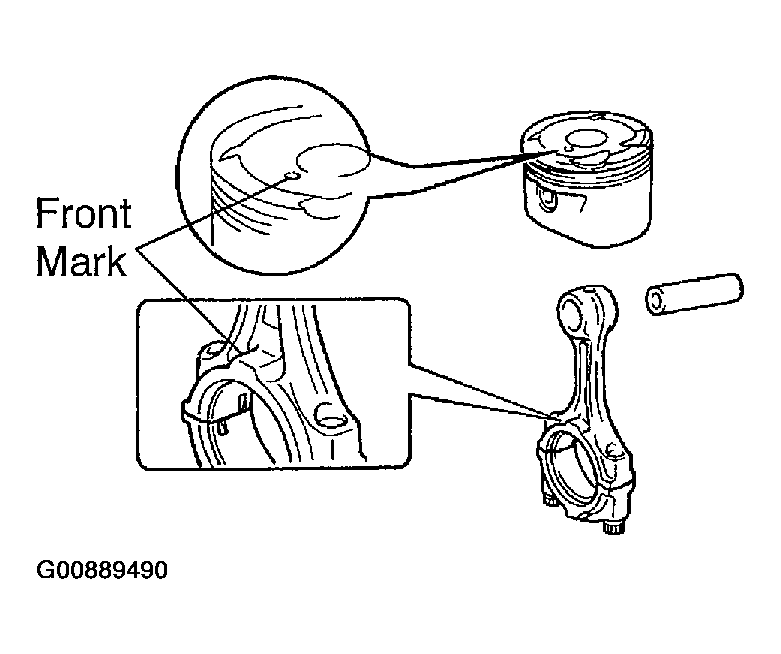 Front Mark

G00889490