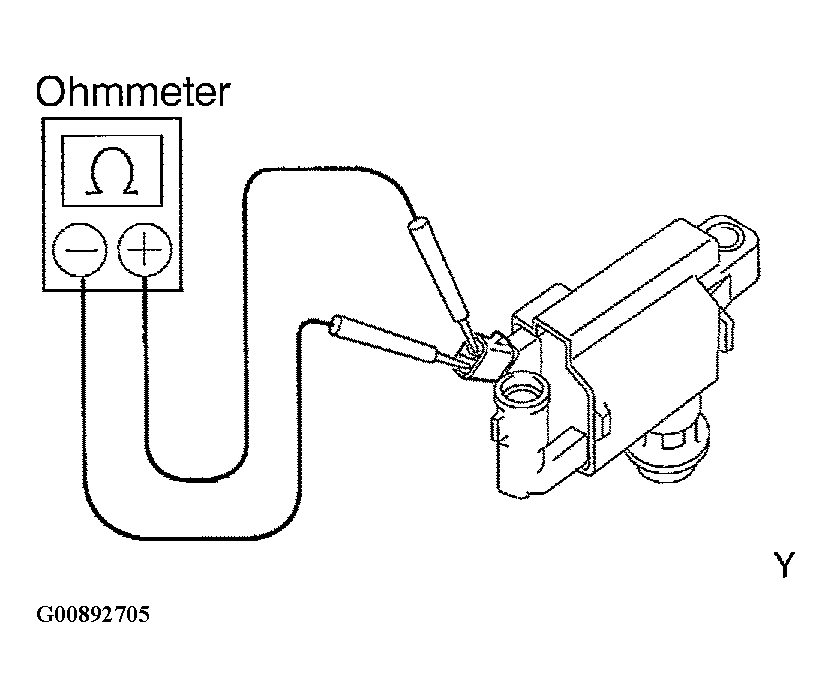 Ohmmeter

$\Omega$

$-$ $+$

Y

G00892705