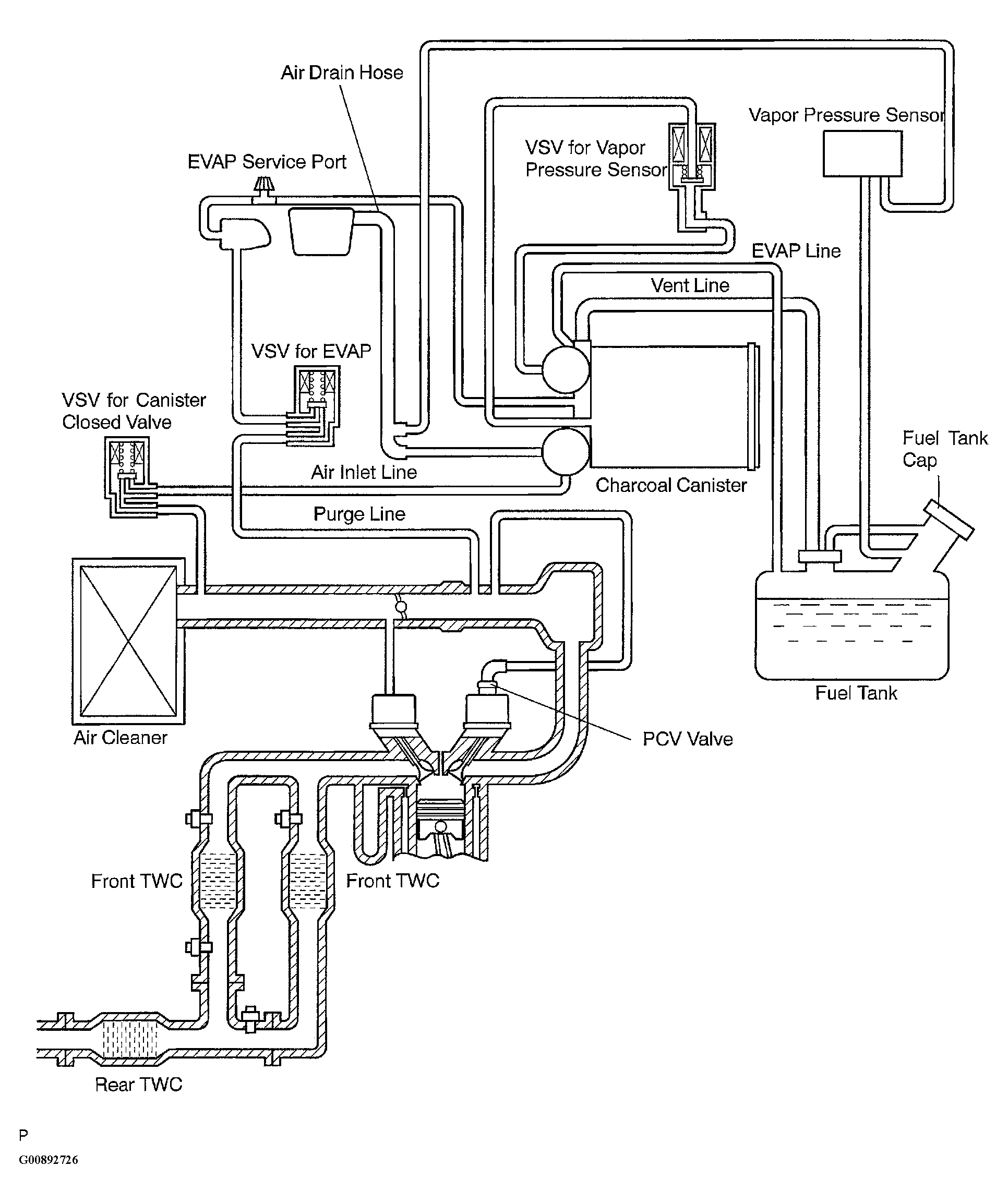 Air Drain Hose

Vapor Pressure Sensor

VSV for Vapor Pressure Sensor

EVAP Service Port

EVAP Line

Vent Line

VSV for EVAP

VSV for Canister Closed Valve

Fuel Tank Cap

Air Inlet Line

Charcoal Canister

Purge Line

Fuel Tank

Air Cleaner

PCV Valve

Front TWC

Front TWC

Rear TWC

P

G00892726