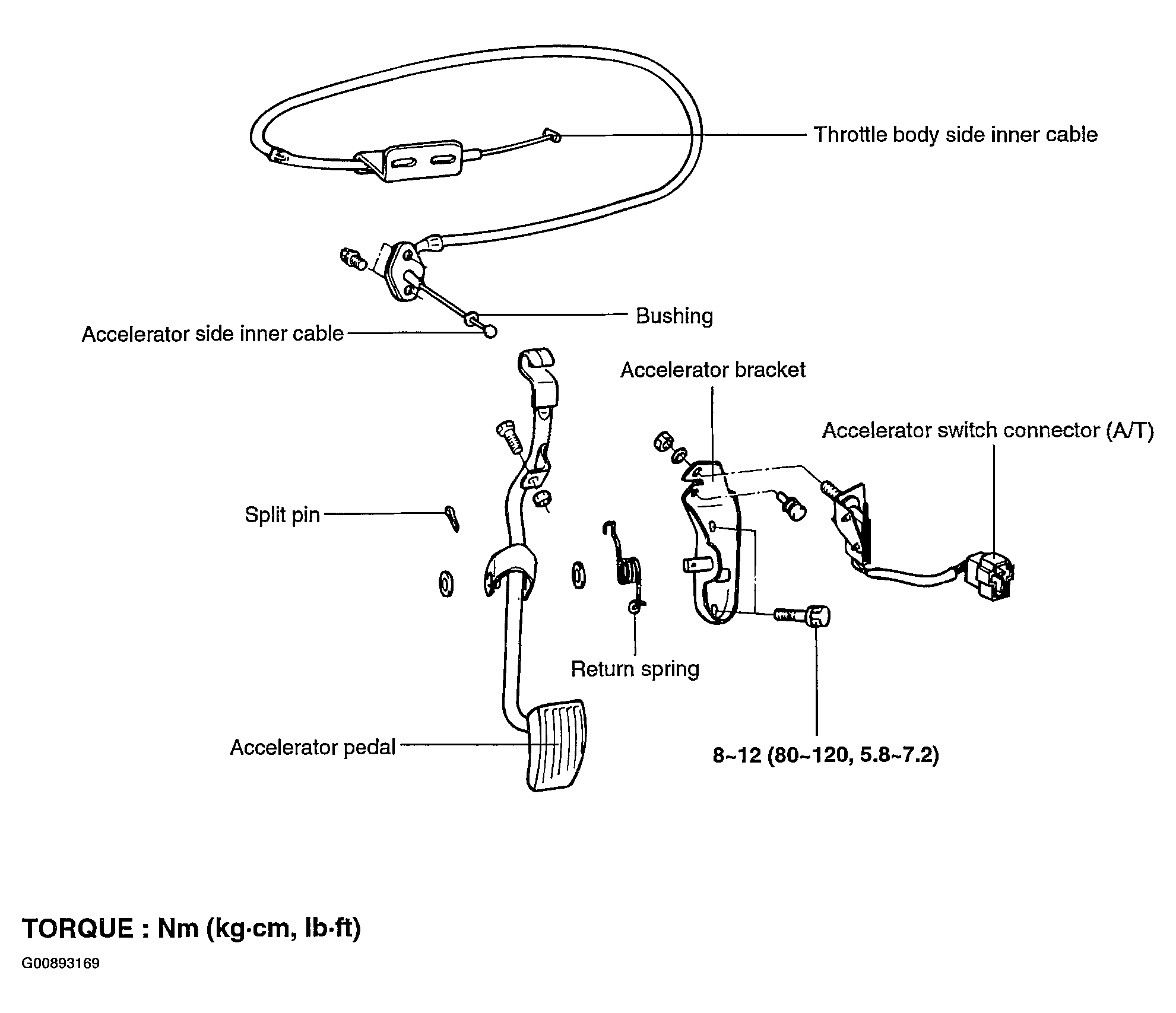 Throttle body side inner cable

Bushing

Accelerator side inner cable

Accelerator bracket

Accelerator switch connector (A/T)

Split pin

Return spring

Accelerator pedal

8~12 (80~120, 5.8~7.2)

TORQUE : Nm (kg·cm, lb·ft)

G00893169