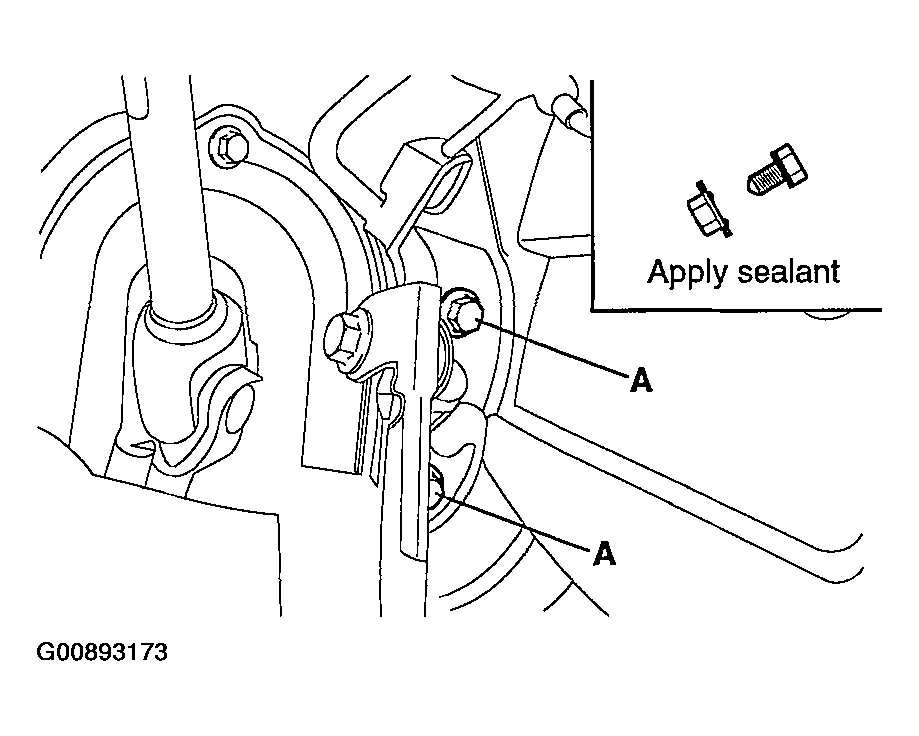 Apply sealant

A

A

G00893173