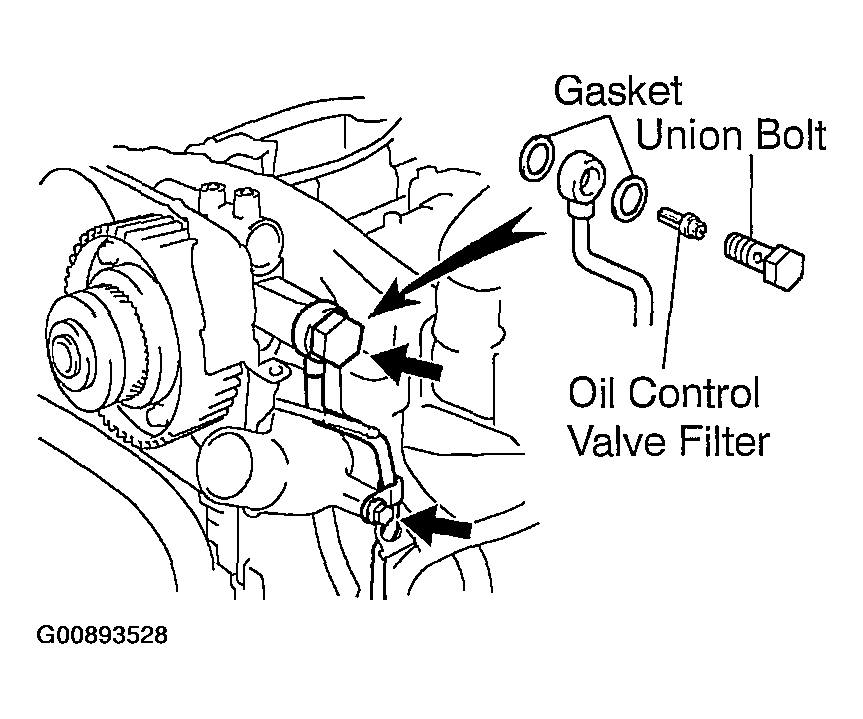 Gasket
Union Bolt
Oil Control Valve Filter
G00893528