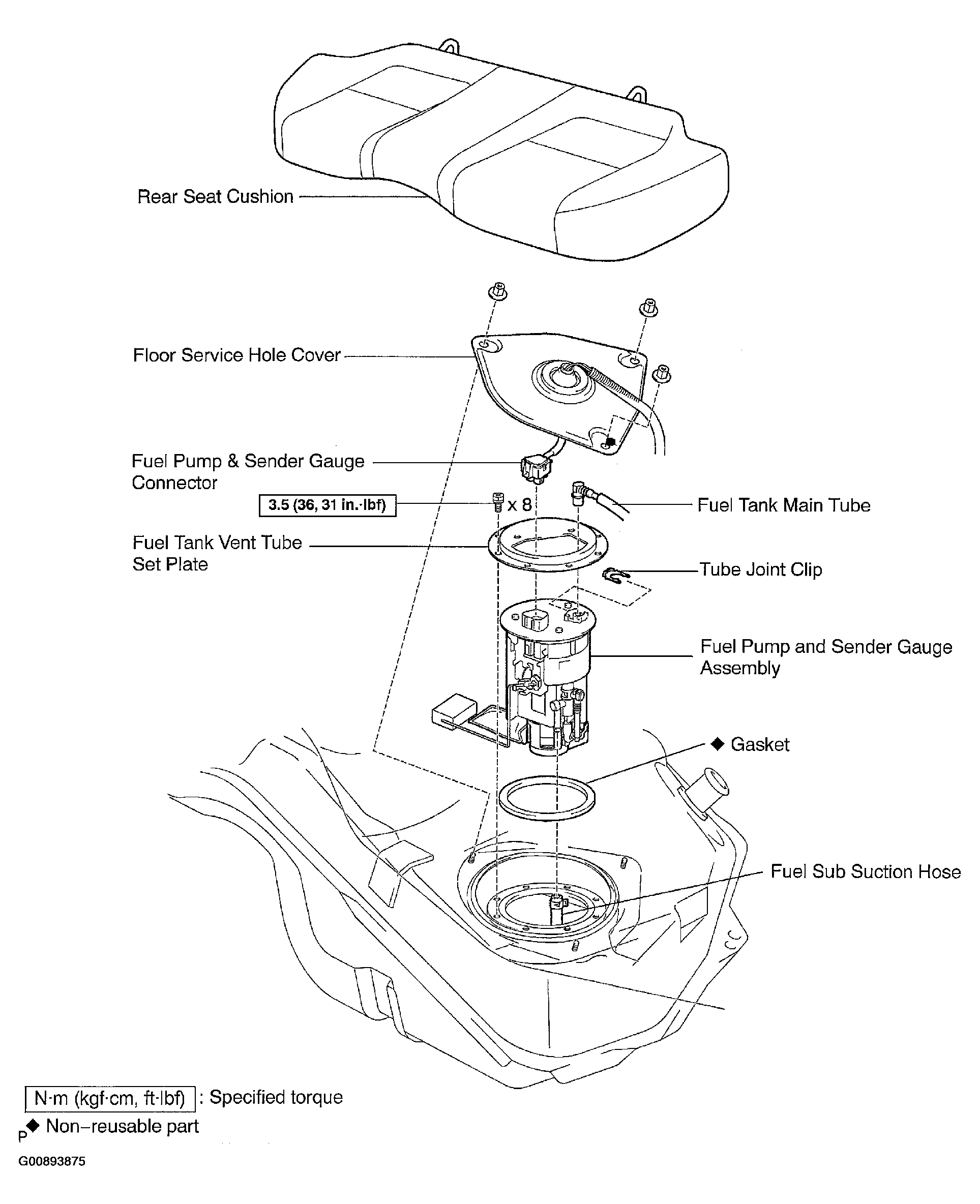 Rear Seat Cushion

Floor Service Hole Cover

Fuel Pump & Sender Gauge Connector

3.5 (36, 31 in.·lbf)

x 8

Fuel Tank Main Tube

Fuel Tank Vent Tube Set Plate

Tube Joint Clip

Fuel Pump and Sender Gauge Assembly

◆ Gasket

Fuel Sub Suction Hose

N·m (kgf·cm, ft·lbf) : Specified torque

◆ Non–reusable part

P

G00893875