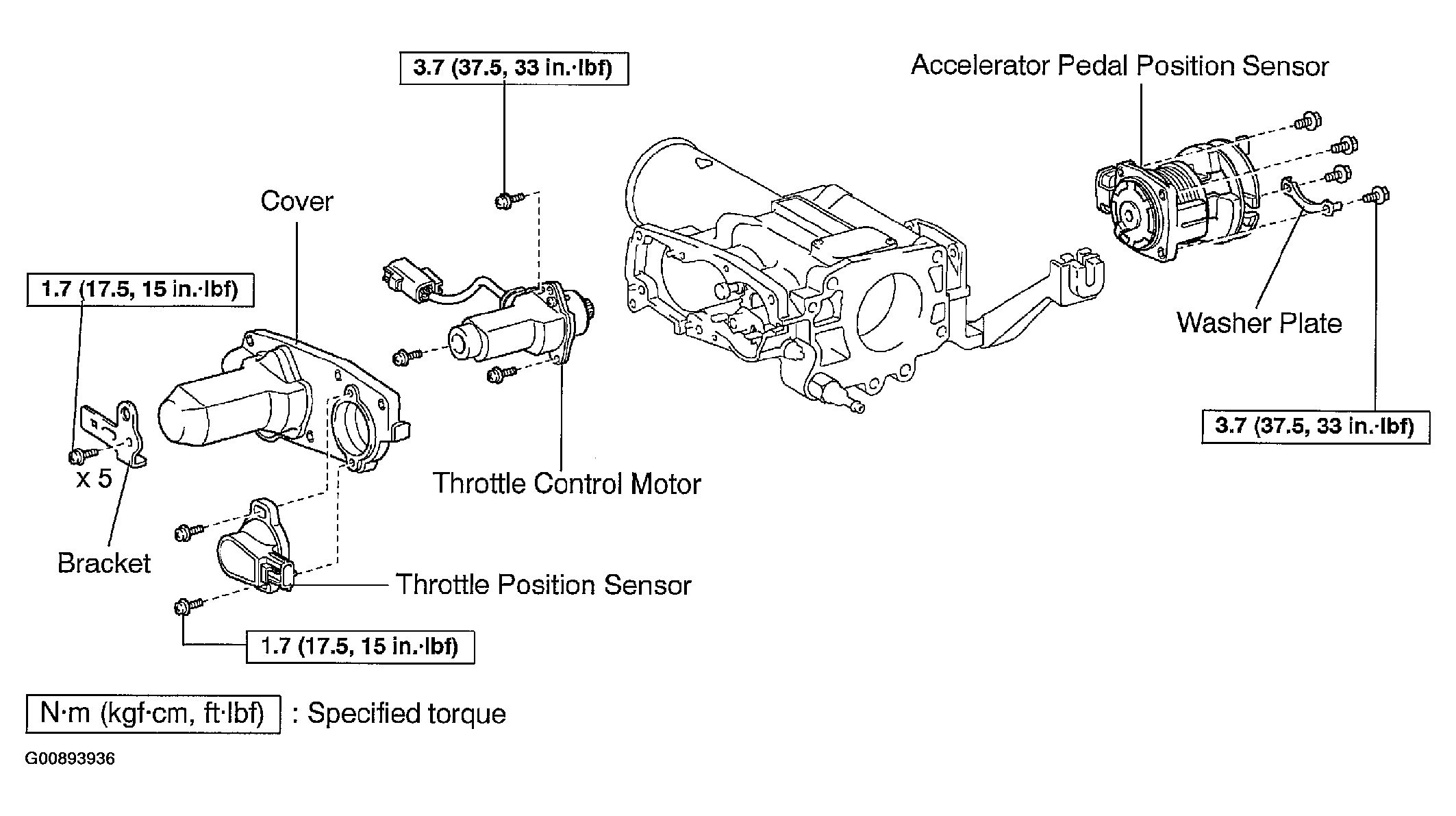 3.7 (37.5, 33 in.·lbf)

Accelerator Pedal Position Sensor

Cover

1.7 (17.5, 15 in.·lbf)

Washer Plate

3.7 (37.5, 33 in.·lbf)

x 5

Throttle Control Motor

Bracket

Throttle Position Sensor

1.7 (17.5, 15 in.·lbf)

N·m (kgf·cm, ft·lbf) : Specified torque

G00893936