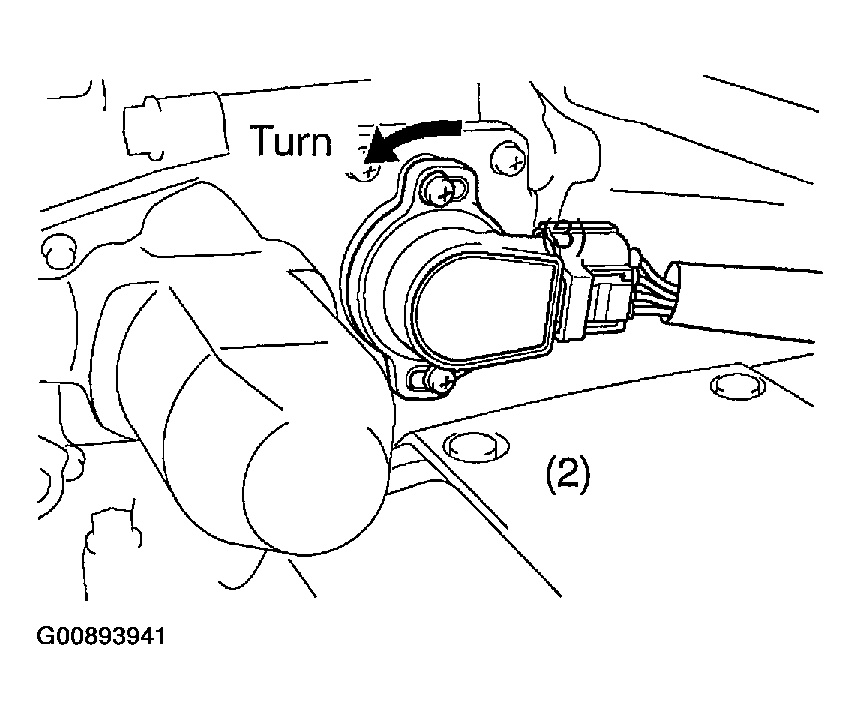 Turn

(2)

G00893941