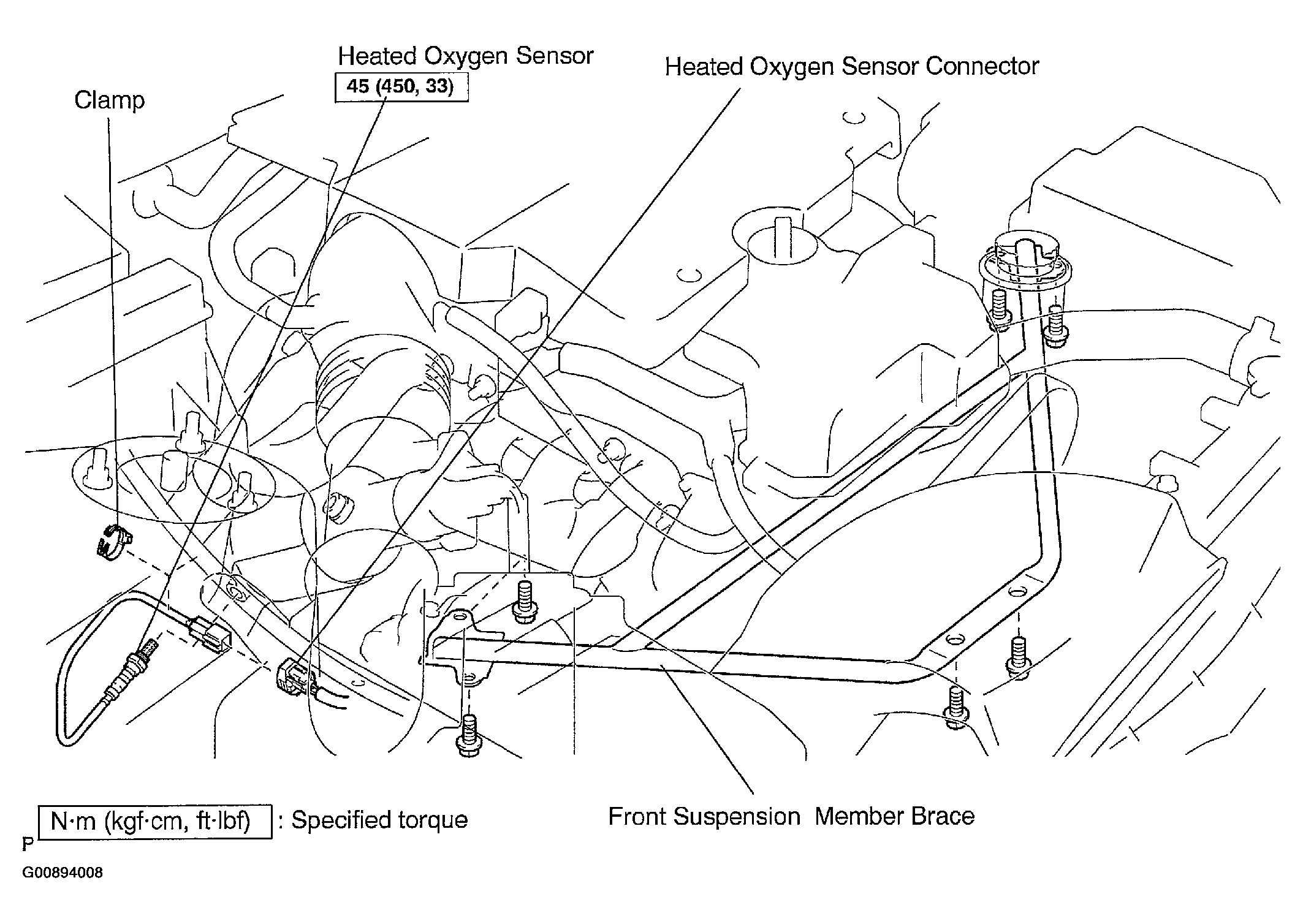 Heated Oxygen Sensor
45 (450, 33)
Heated Oxygen Sensor Connector
Clamp

N·m (kgf·cm, ft·lbf) : Specified torque
Front Suspension Member Brace
P
G00894008