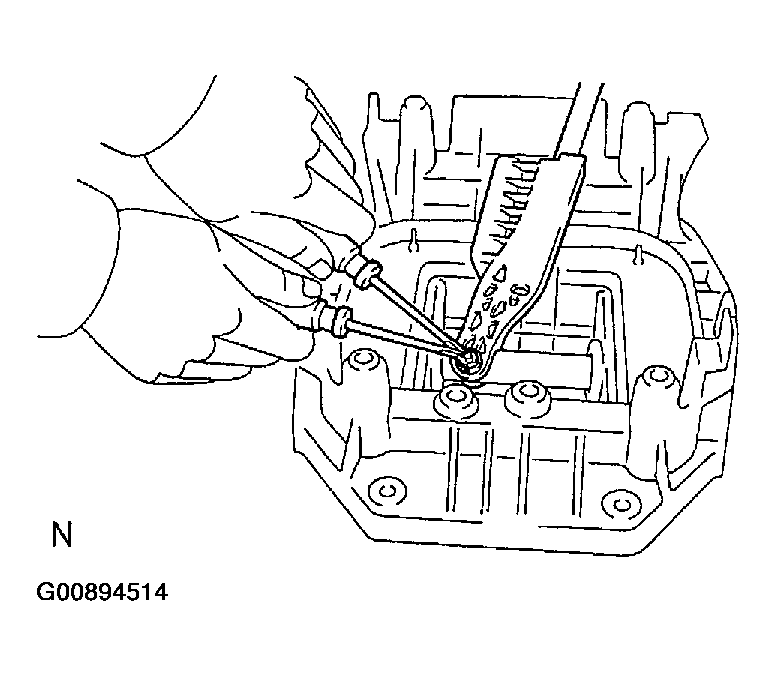 N

G00894514