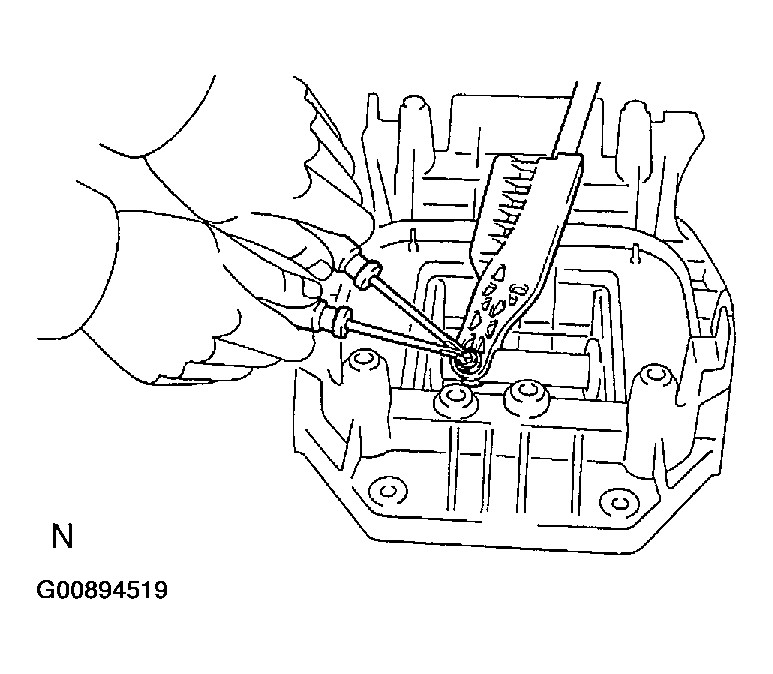 N

G00894519