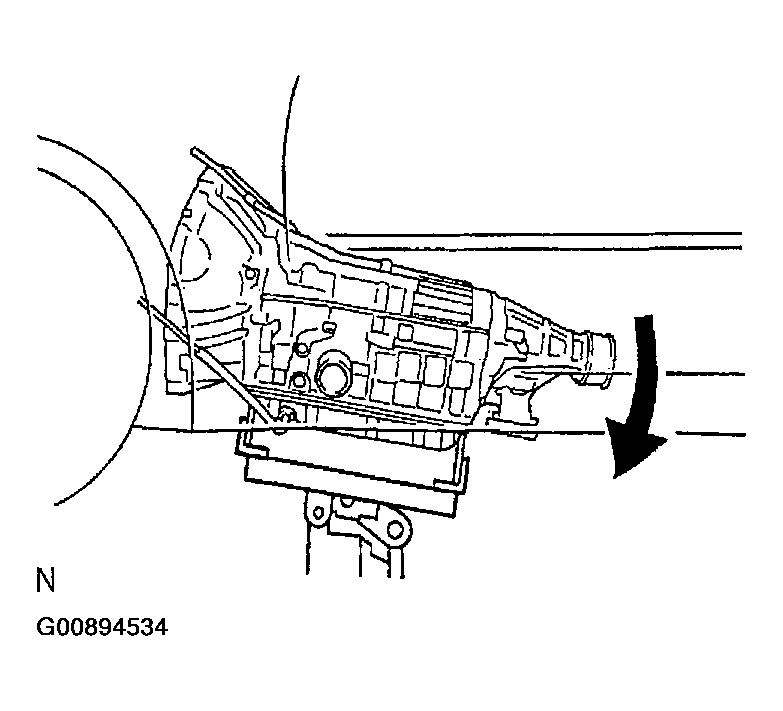 N

G00894534