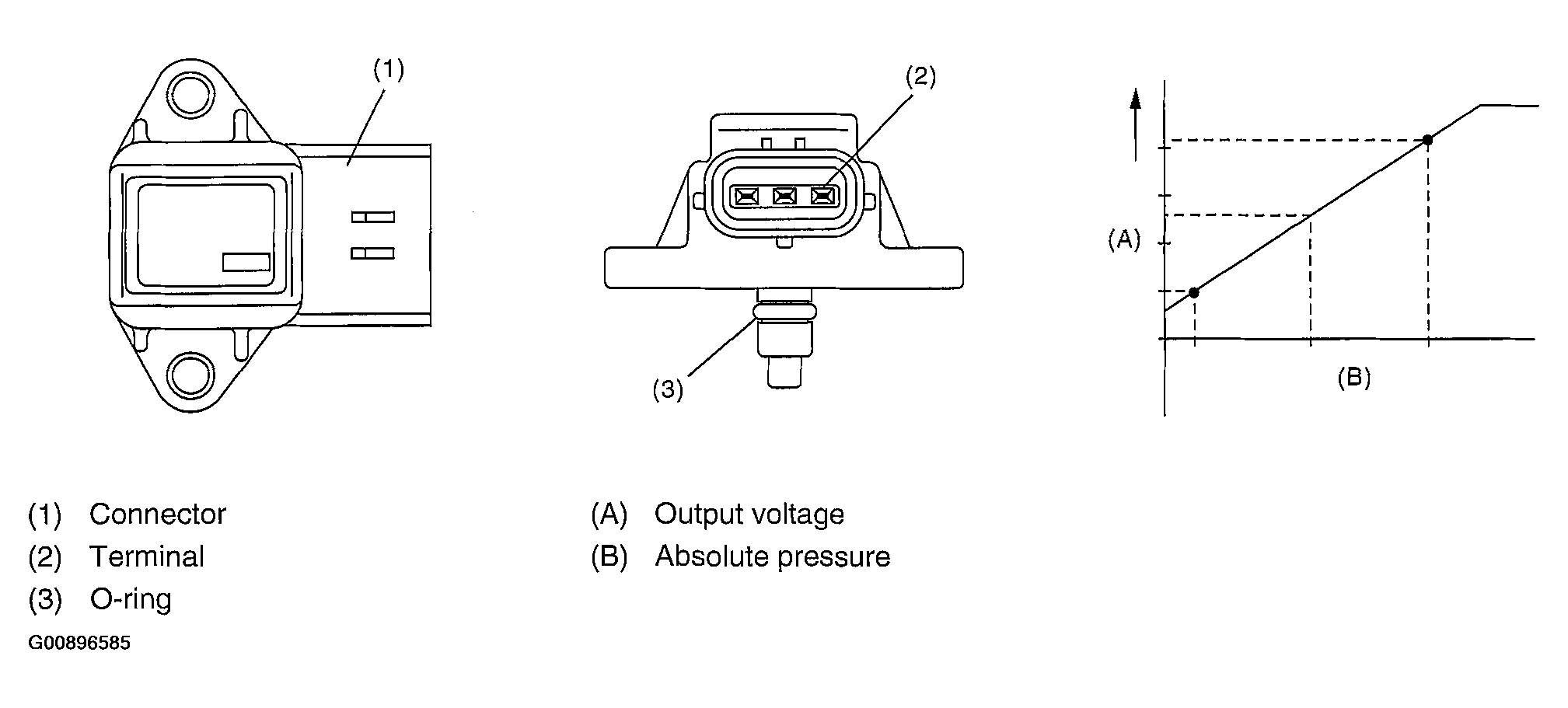 (1)

(2)

(3)

(A)

(B)

(1) Connector
(2) Terminal
(3) O-ring

(A) Output voltage
(B) Absolute pressure

G00896585