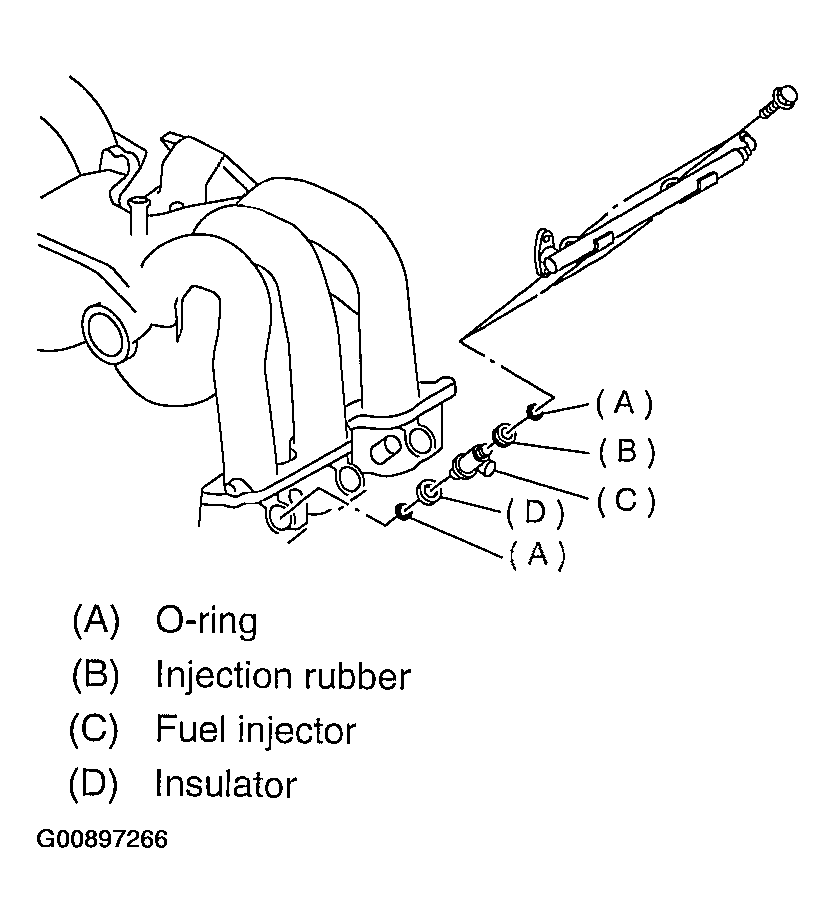 (A)
(B)
(C)
(D)
(A)

(A) O-ring
(B) Injection rubber
(C) Fuel injector
(D) Insulator

G00897266