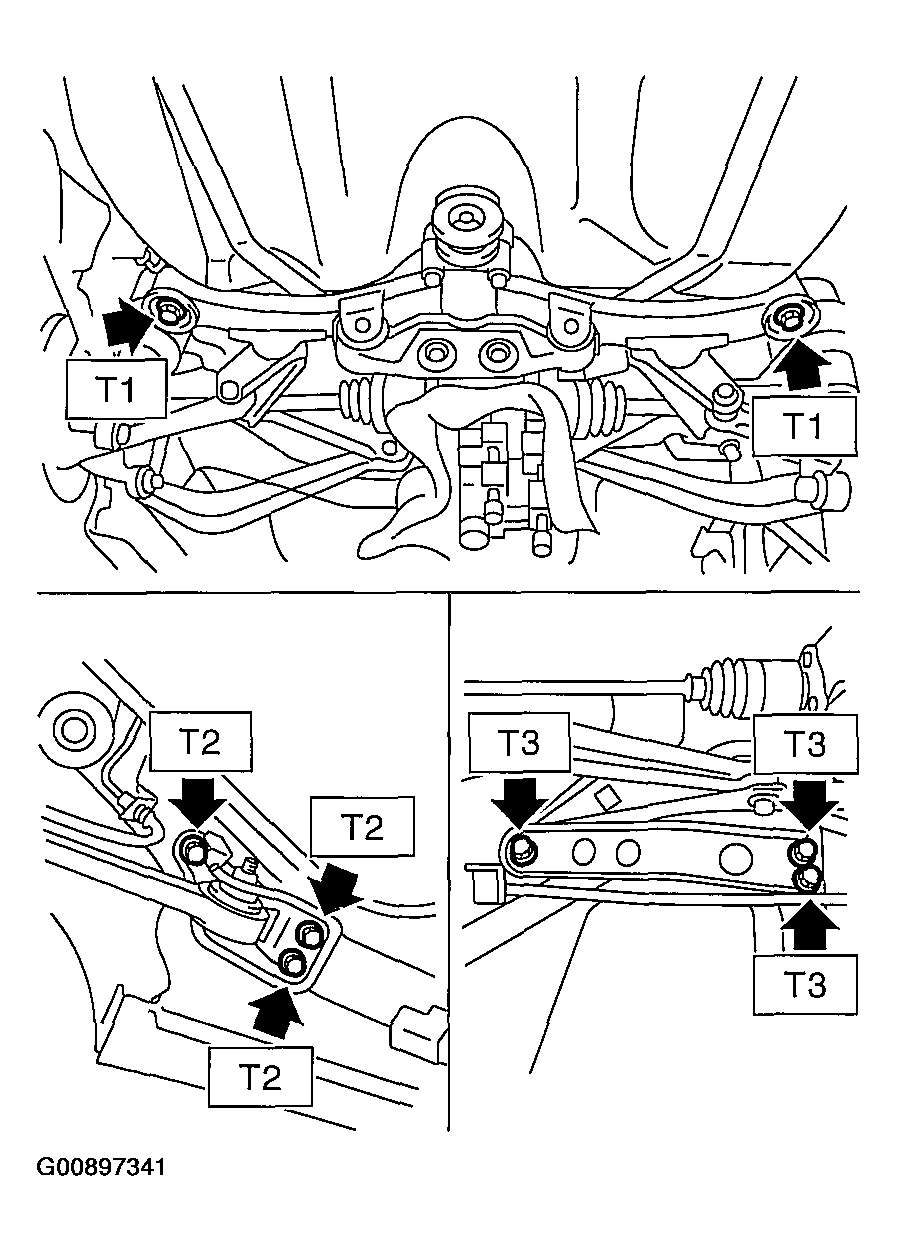 T1

T1

T2

T2

T2

T3

T3

T3

G00897341