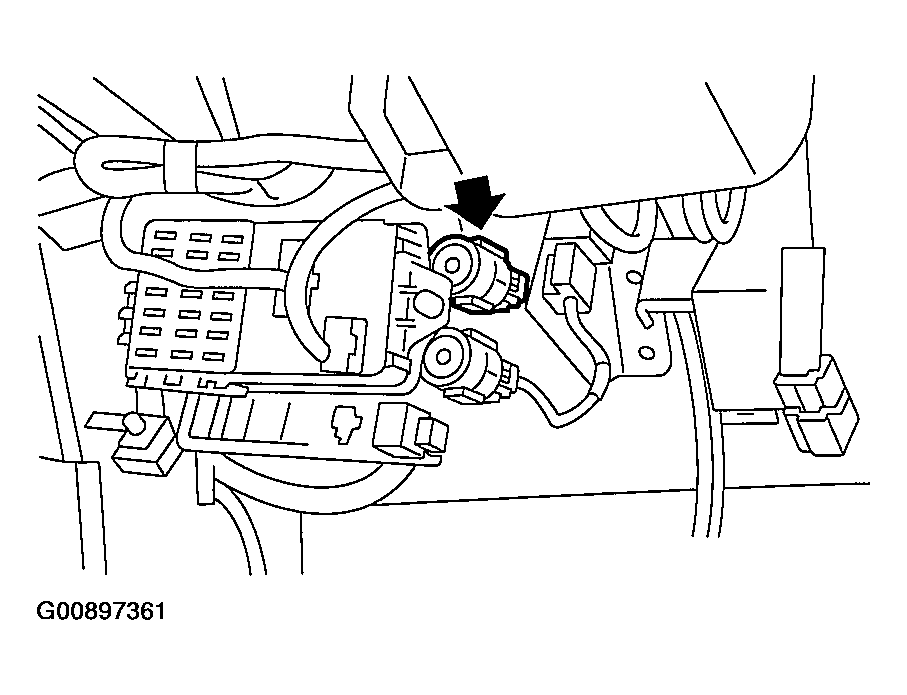 G00897361