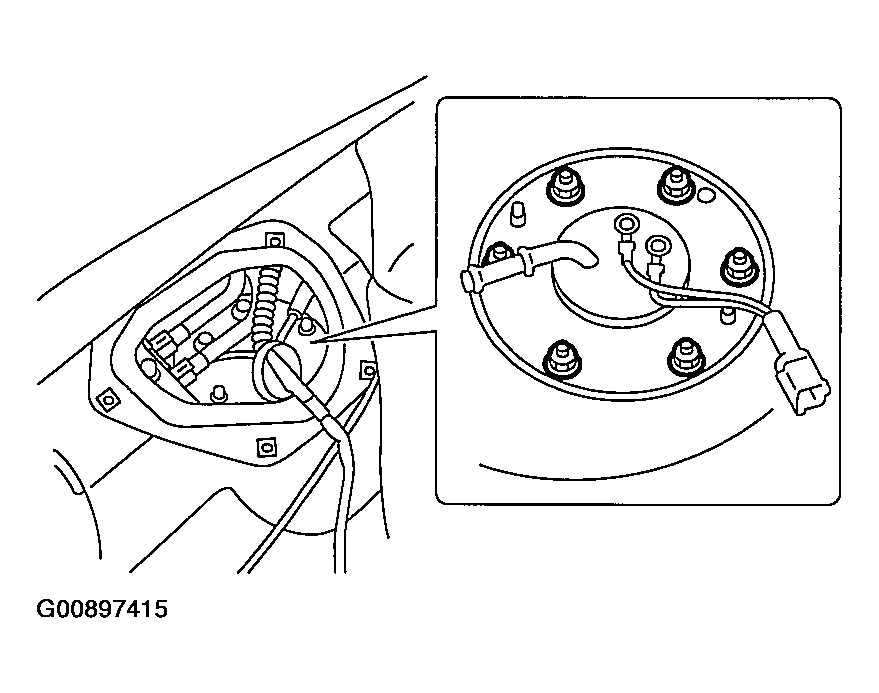 G00897415