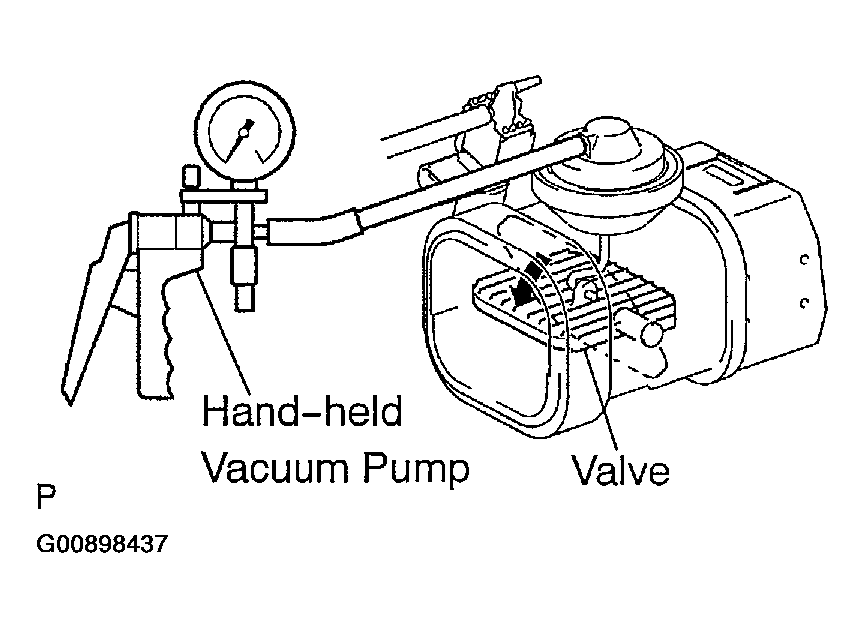 Hand-held Vacuum Pump

Valve

P

G00898437