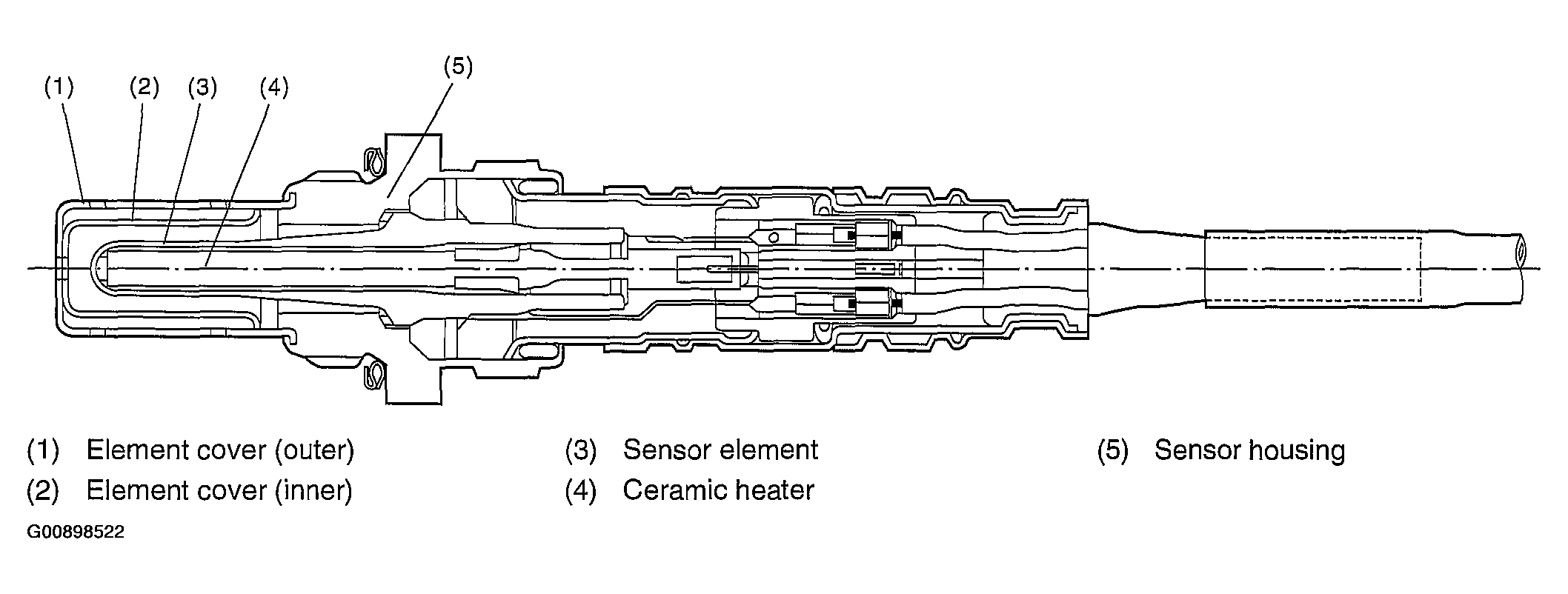 (1) (2) (3) (4) (5)

(1) Element cover (outer)
(2) Element cover (inner)
(3) Sensor element
(4) Ceramic heater
(5) Sensor housing

G00898522