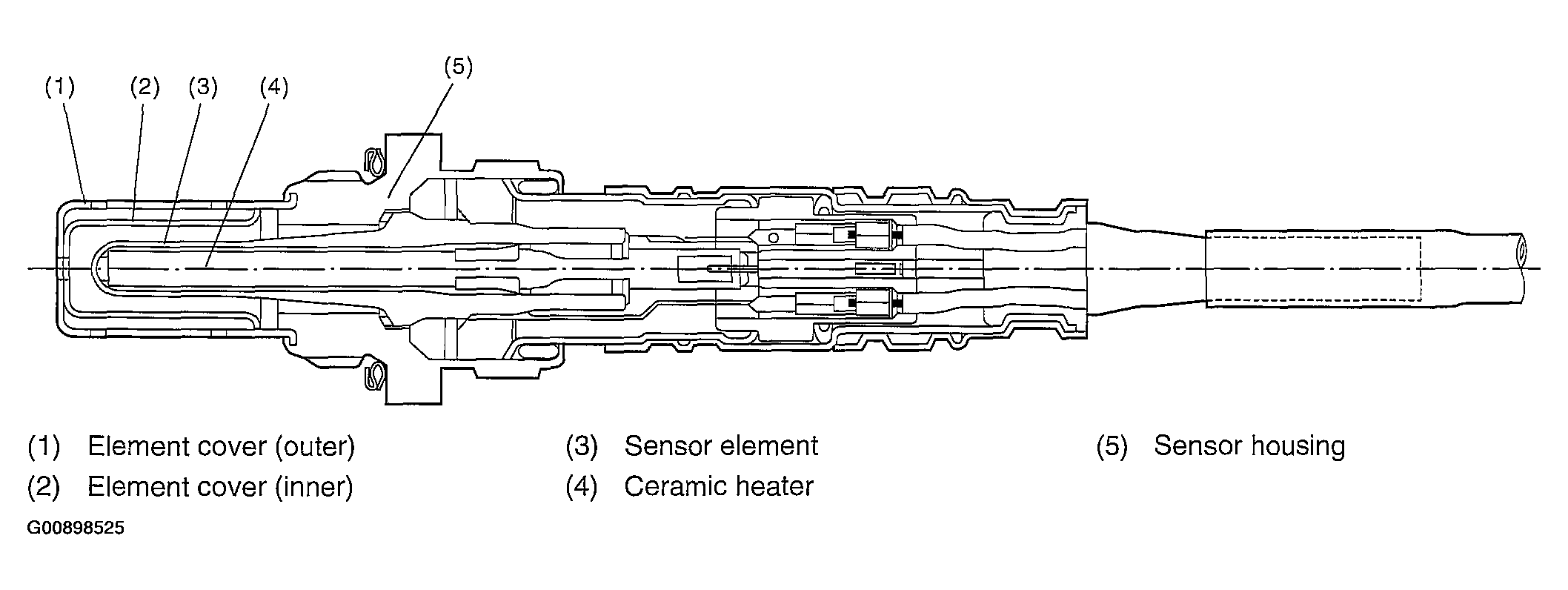 (1) (2) (3) (4) (5)

(1) Element cover (outer)
(2) Element cover (inner)
(3) Sensor element
(4) Ceramic heater
(5) Sensor housing

G00898525