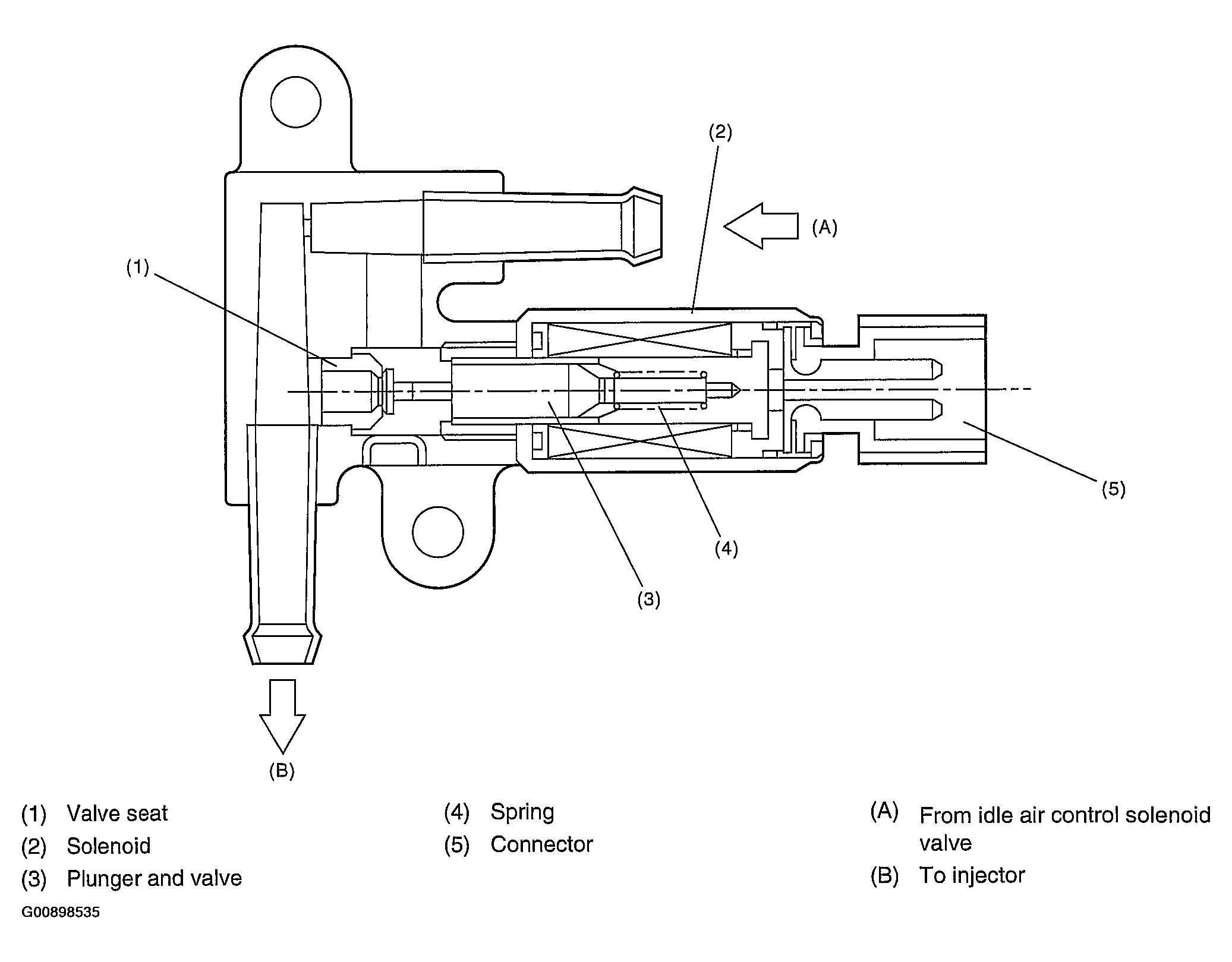 (2)

(A)

(1)

(5)

(4)

(3)

(B)

(1) Valve seat
(2) Solenoid
(3) Plunger and valve

(4) Spring
(5) Connector

(A) From idle air control solenoid valve
(B) To injector

G00898535