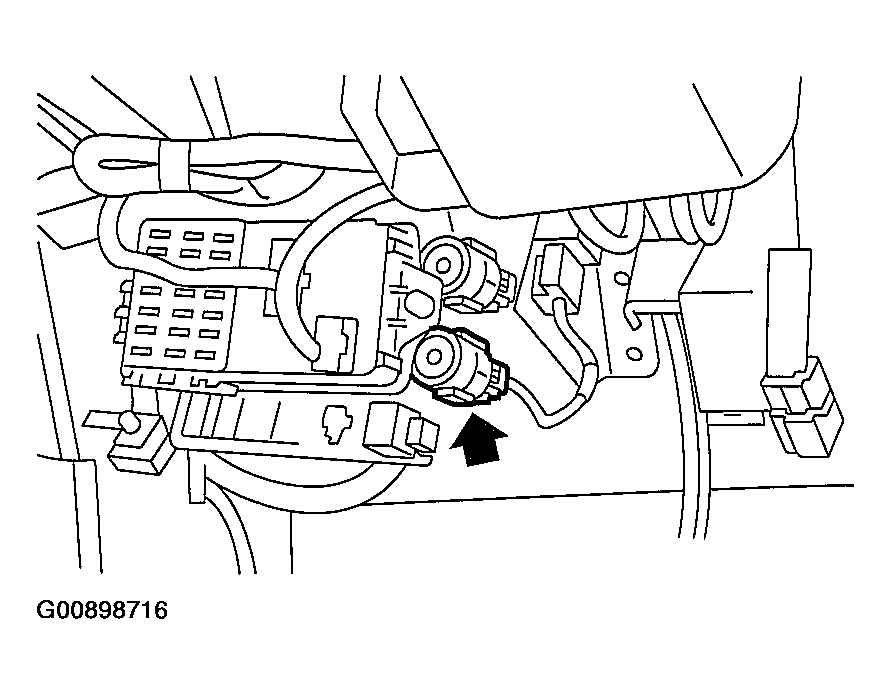 G00898716