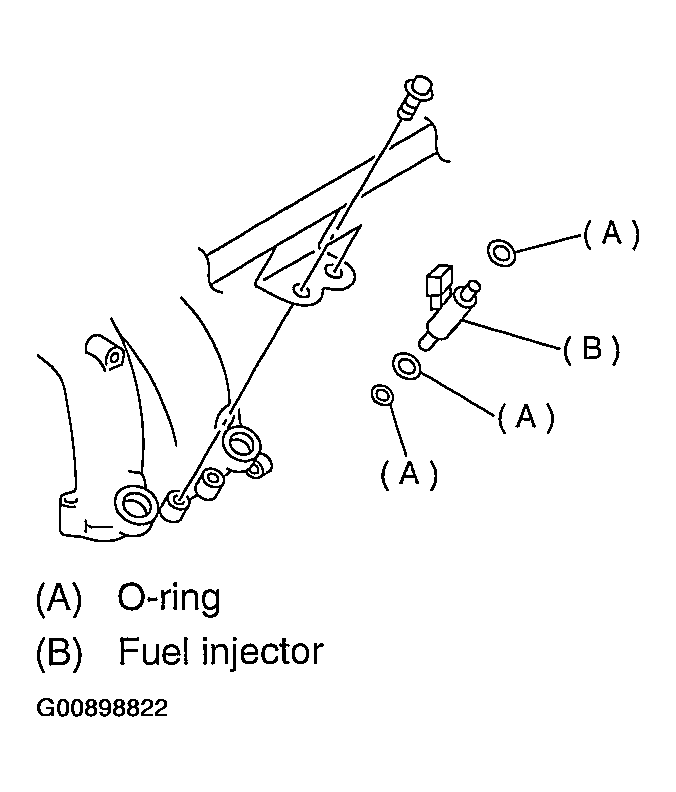 (A)

(B)

(A)

(A)

(A) O-ring
(B) Fuel injector

G00898822