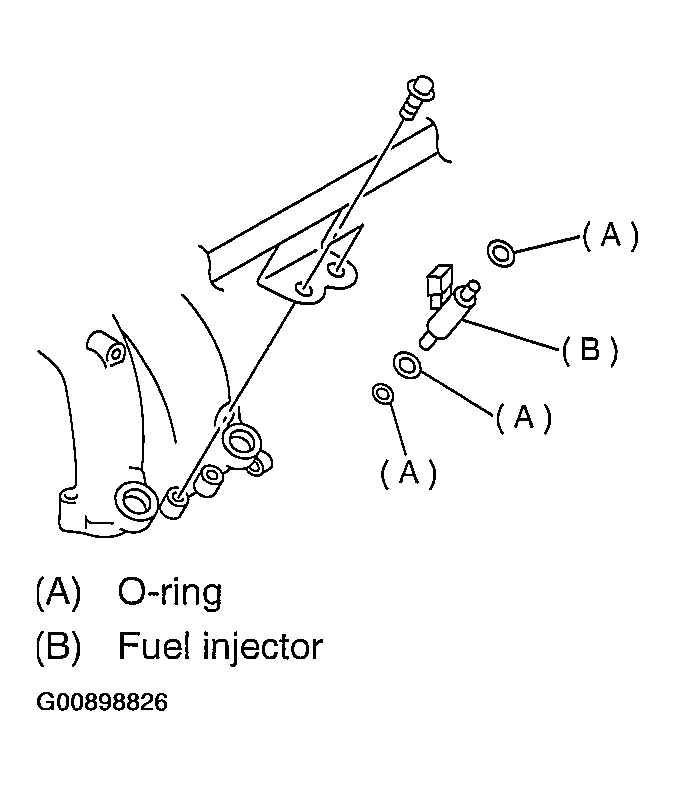 (A)

(B)

(A)

(A)

(A) O-ring

(B) Fuel injector

G00898826