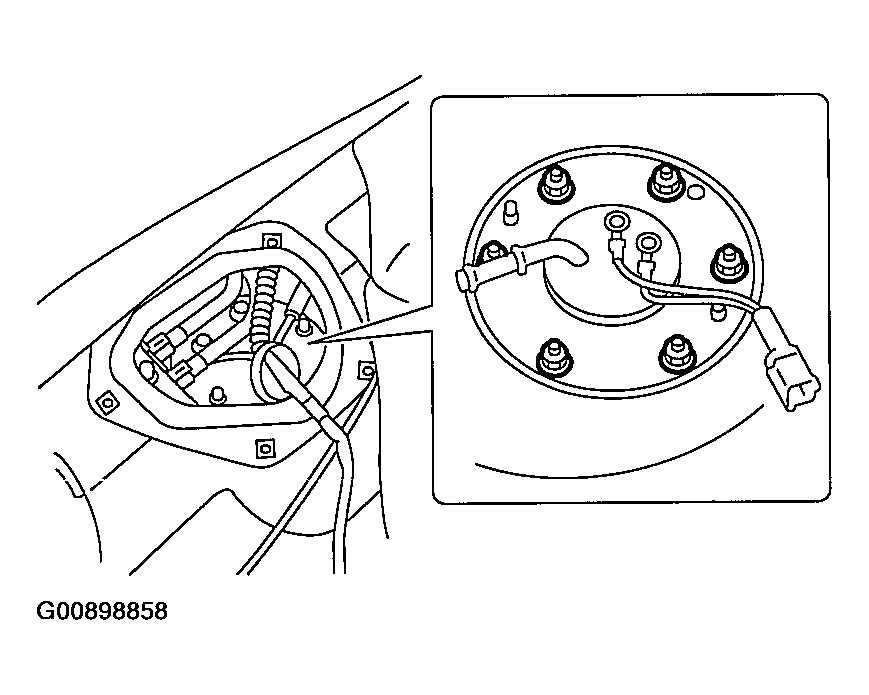 G00898858