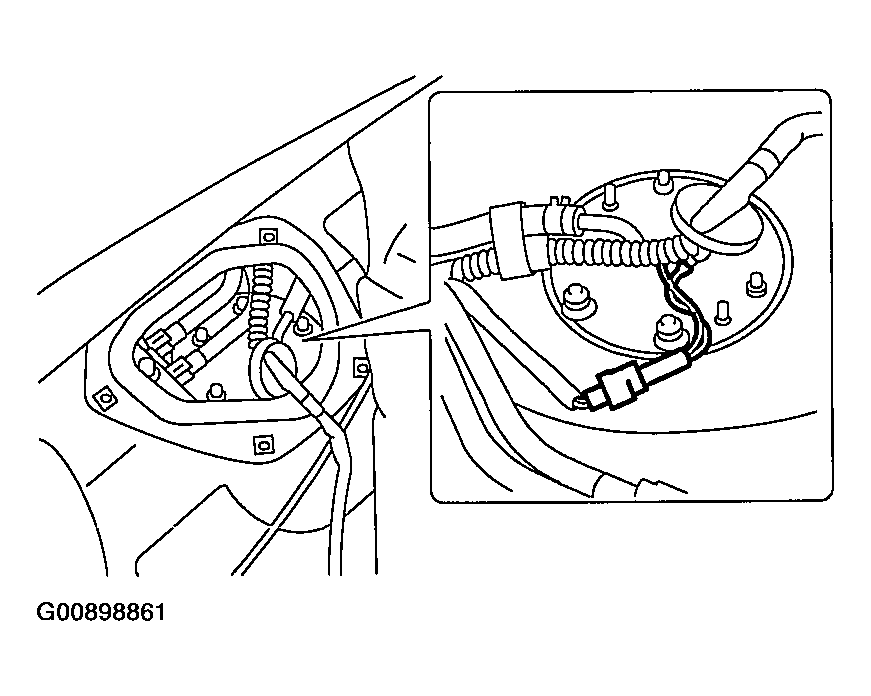 G00898861