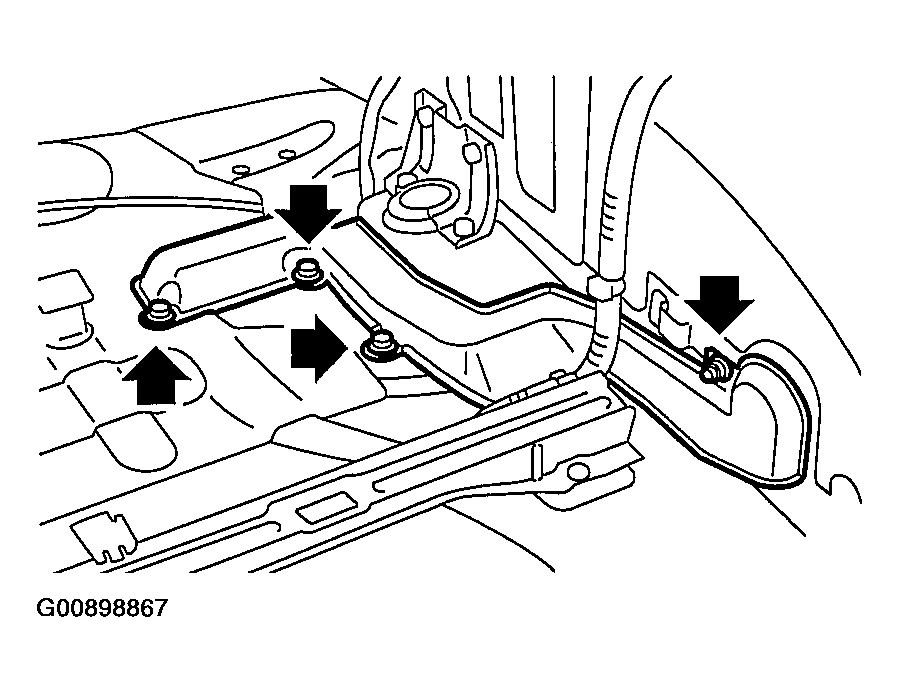 G00898867