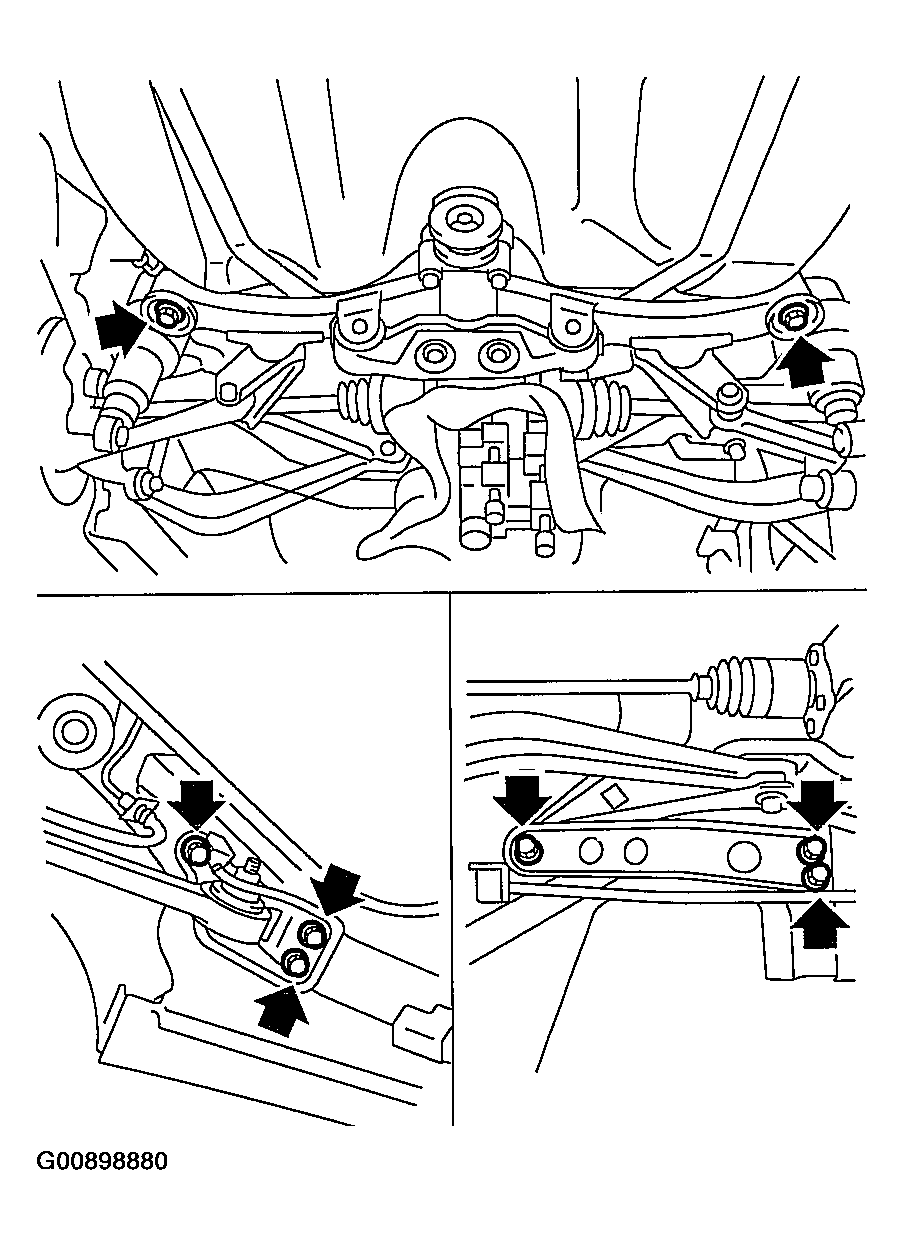 G00898880