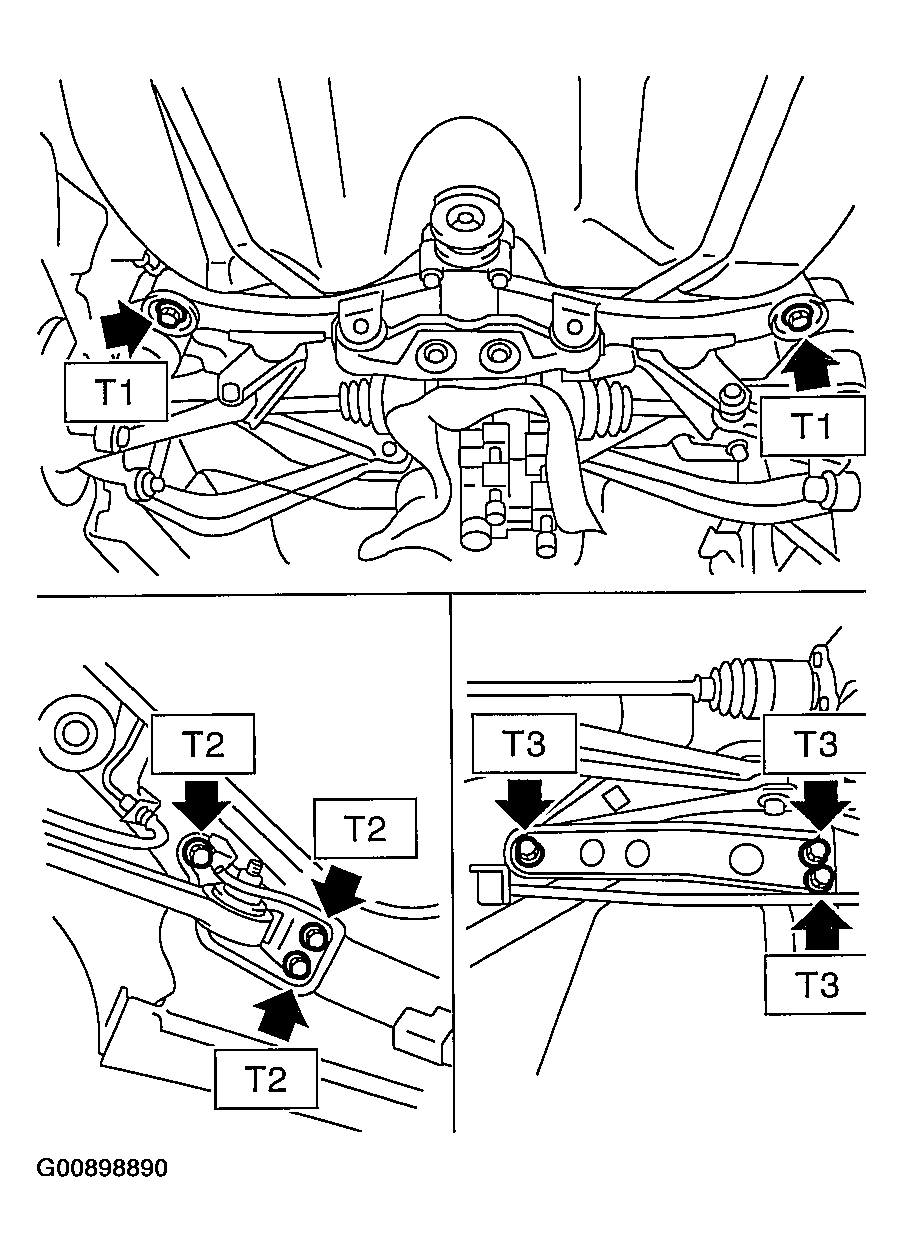 T1
T1
T2
T2
T2
T3
T3
T3
G00898890