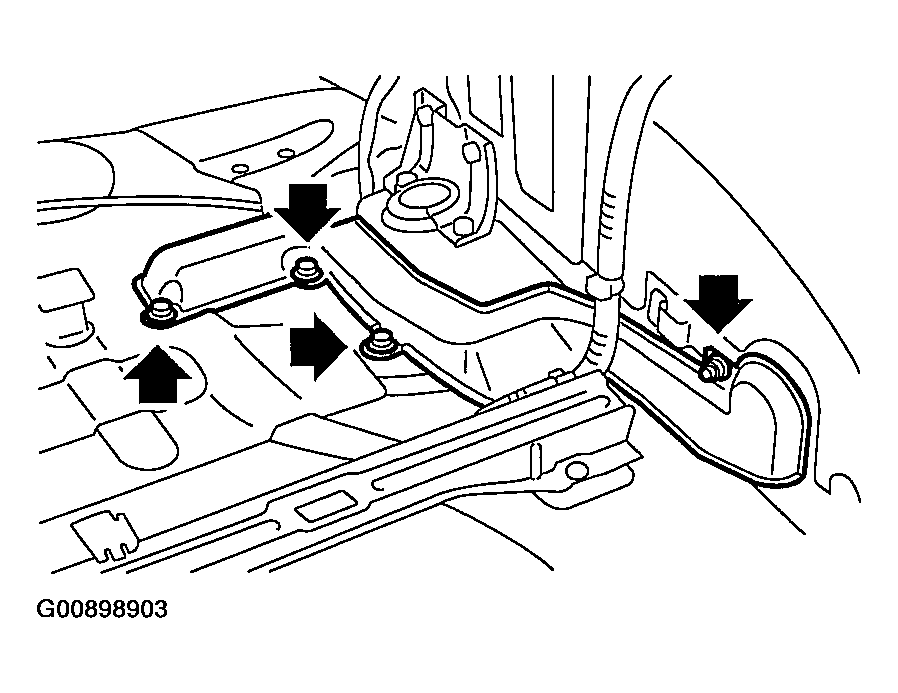 G00898903