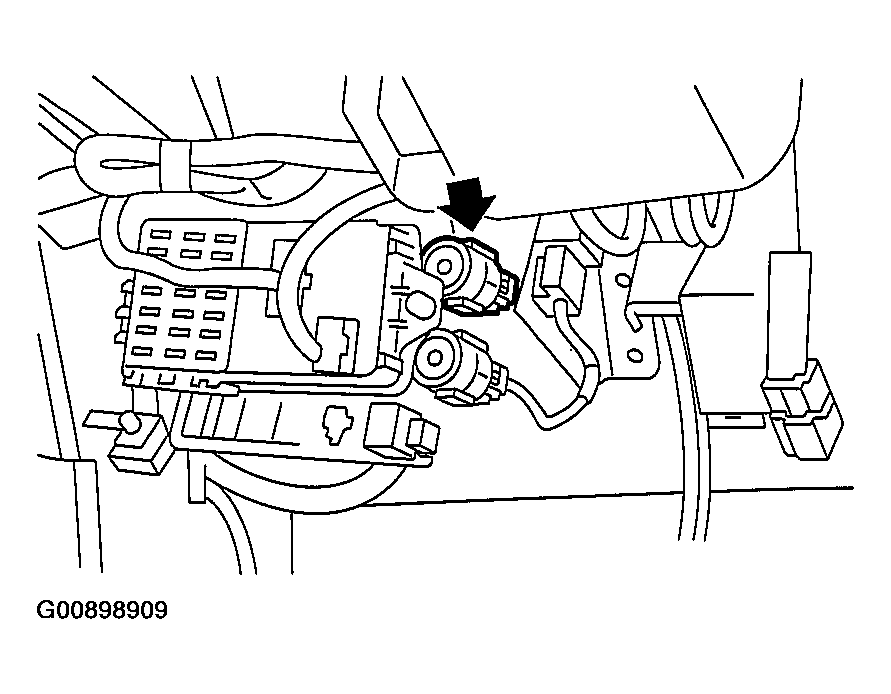 G00898909