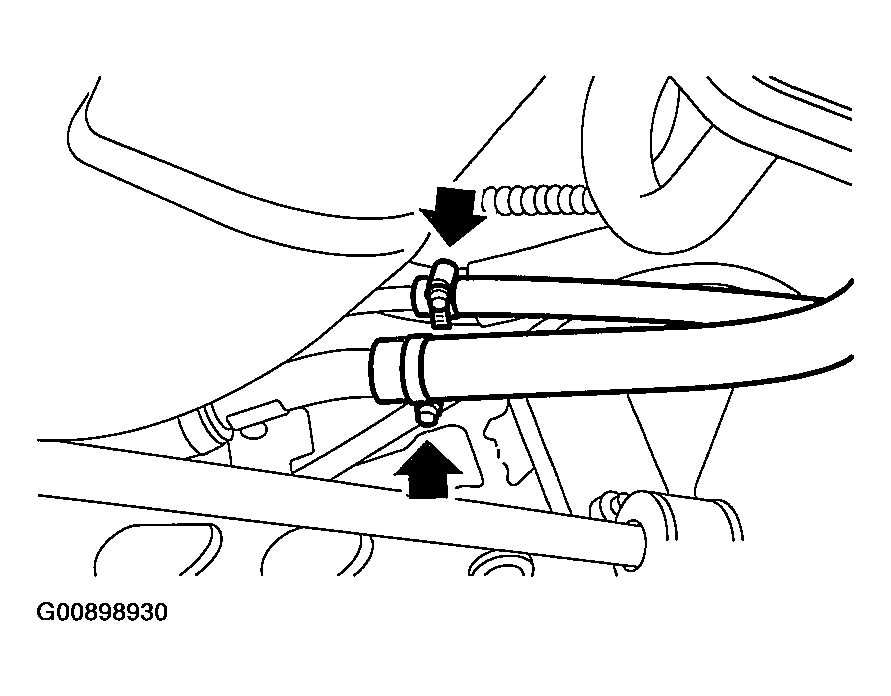 G00898930