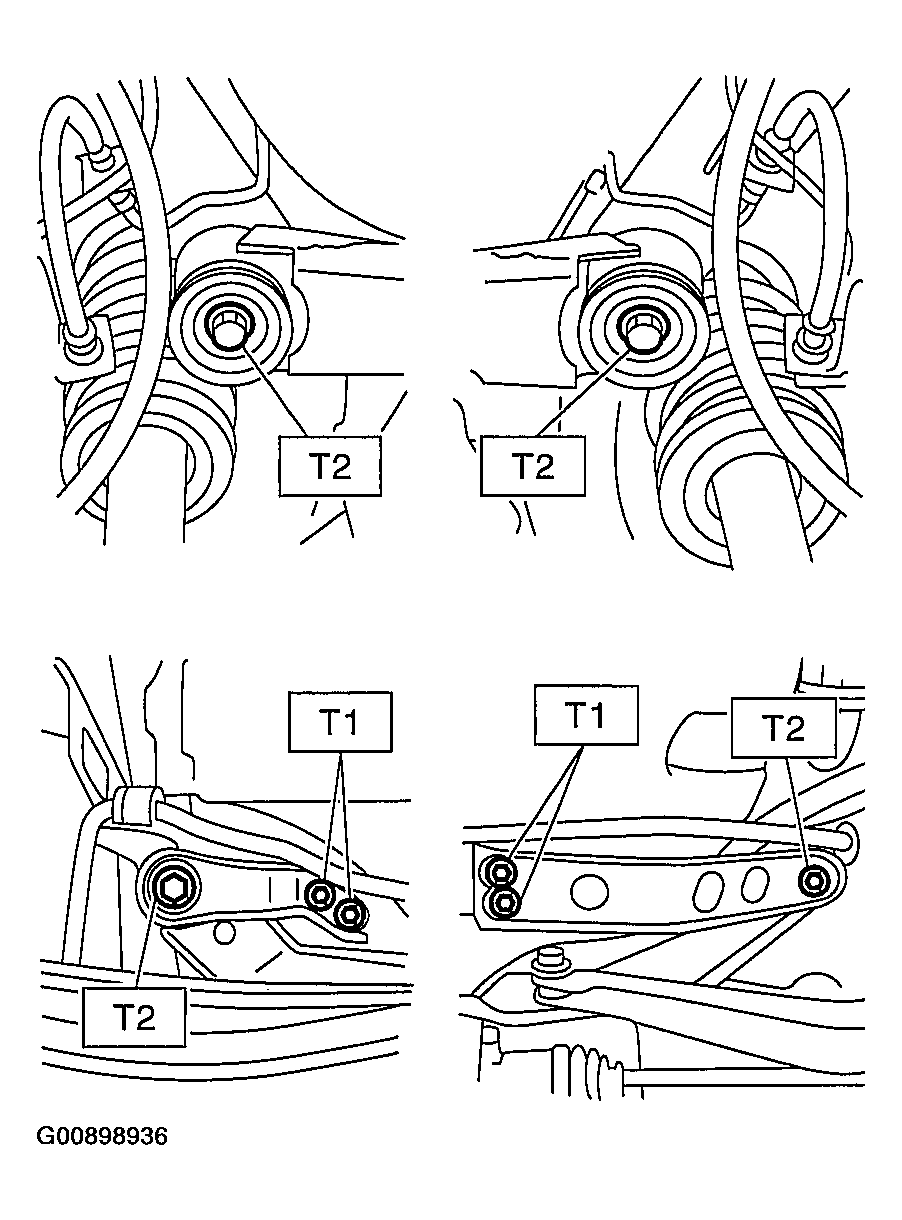 T2

T2

T1

T2

T1

T2

G00898936