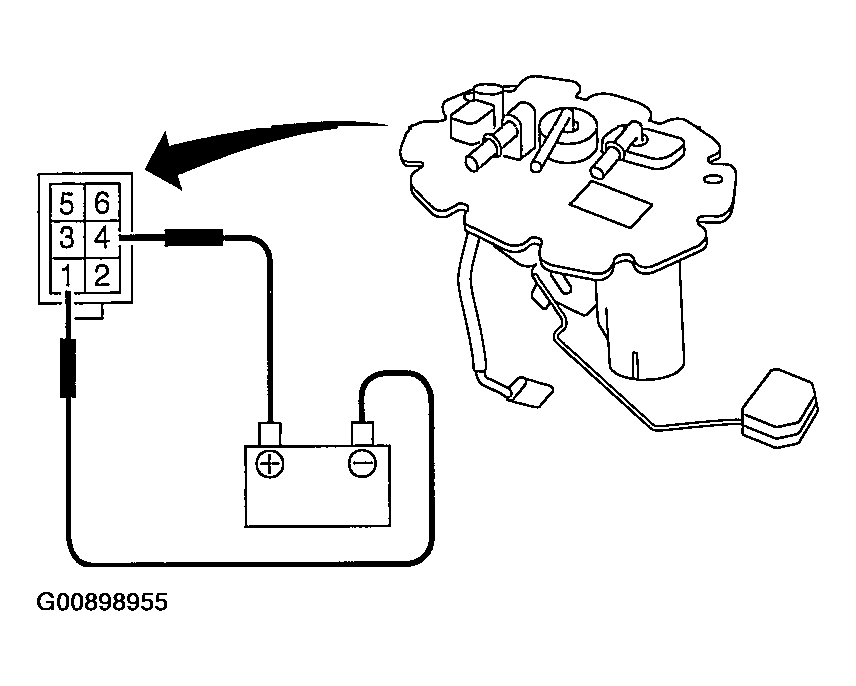 5 6
3 4
1 2

+ −

G00898955