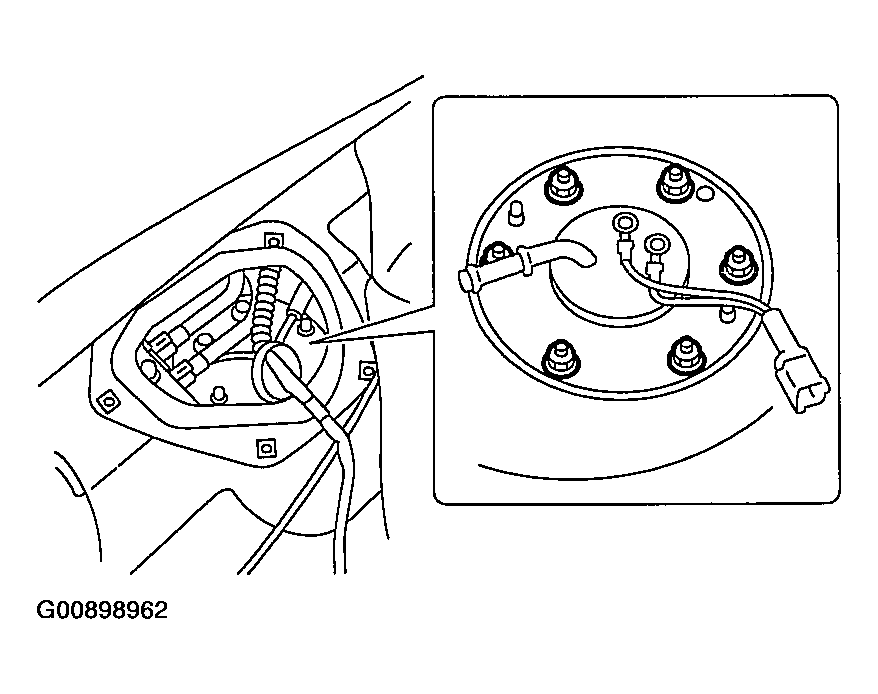 G00898962