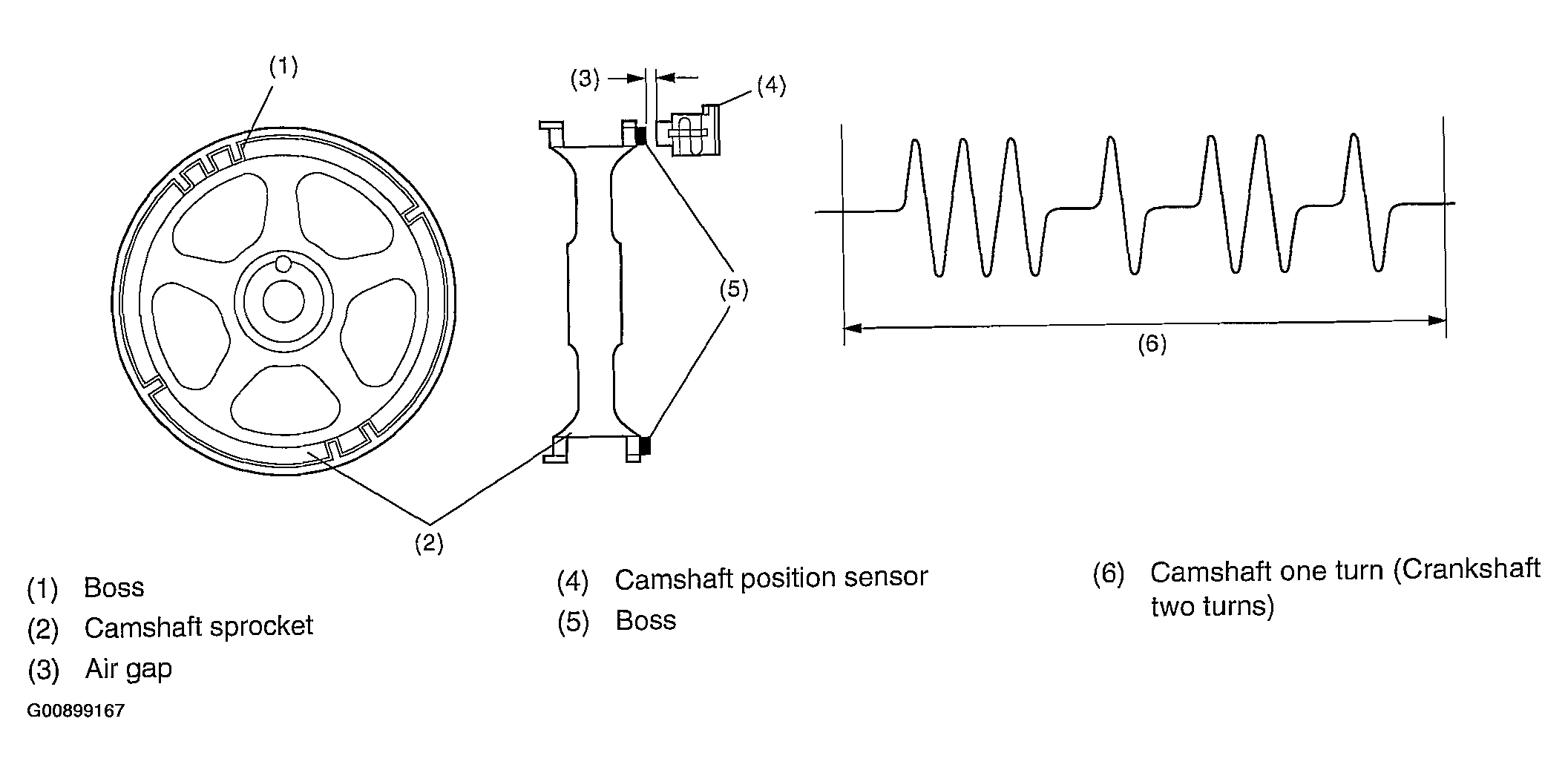 (1)

(3)

(4)

(5)

(6)

(2)

(1) Boss
(2) Camshaft sprocket
(3) Air gap

(4) Camshaft position sensor
(5) Boss

(6) Camshaft one turn (Crankshaft two turns)

G00899167