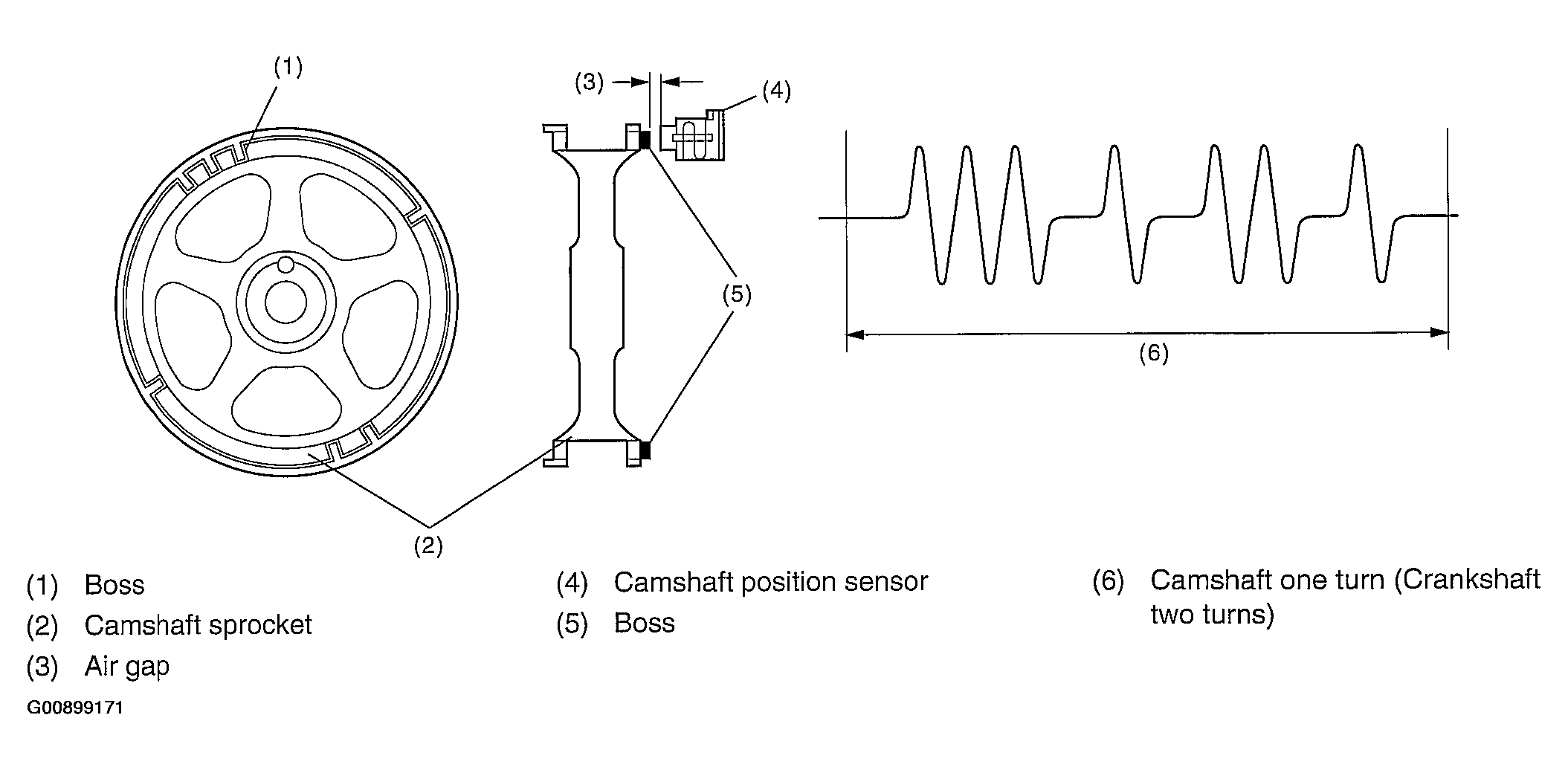 (1)

(3)

(4)

(5)

(6)

(2)

(1) Boss
(2) Camshaft sprocket
(3) Air gap

(4) Camshaft position sensor
(5) Boss

(6) Camshaft one turn (Crankshaft two turns)

G00899171