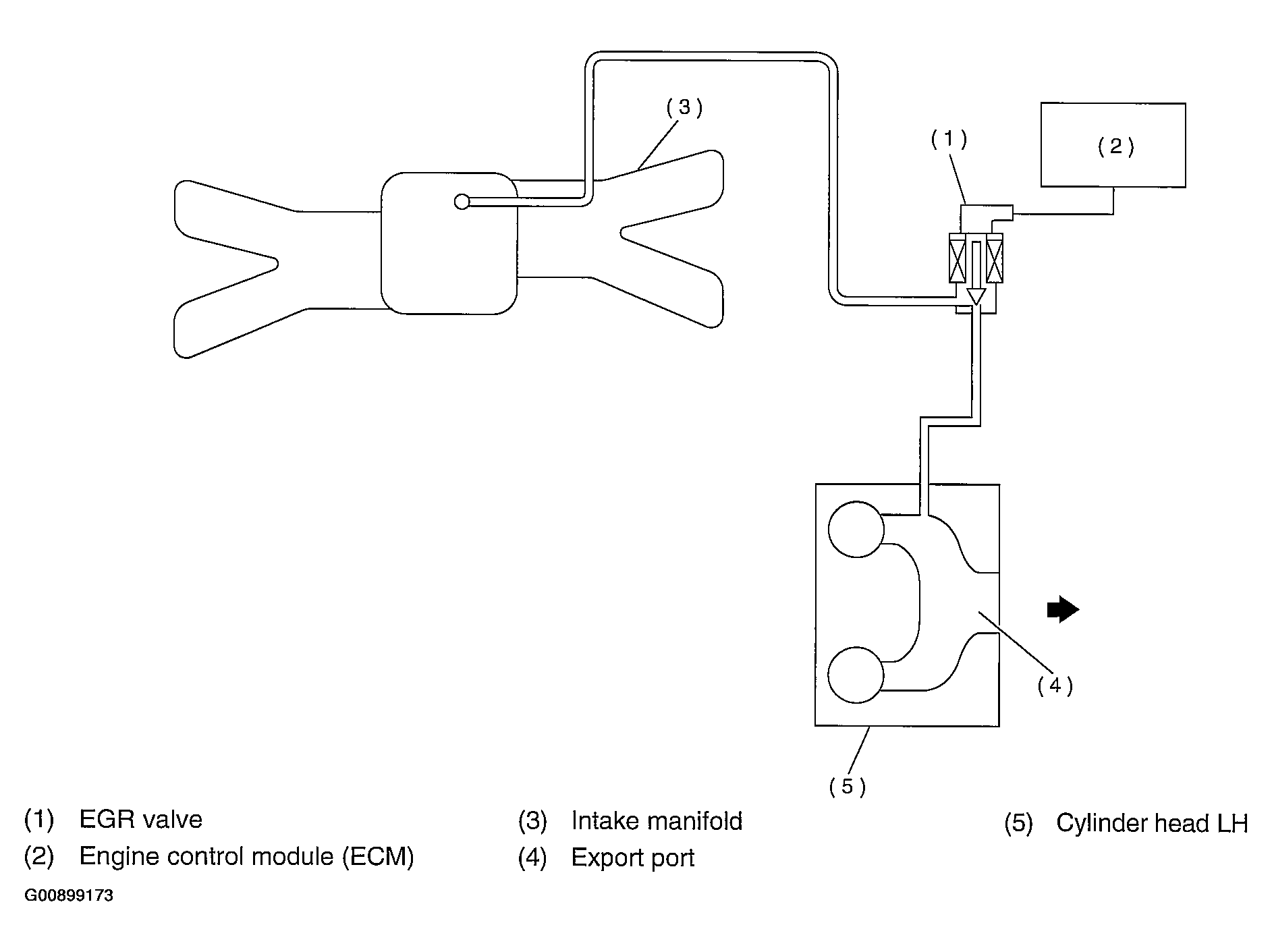 (3)

(1)

(2)

(4)

(5)

(1) EGR valve
(2) Engine control module (ECM)
(3) Intake manifold
(4) Export port
(5) Cylinder head LH

G00899173