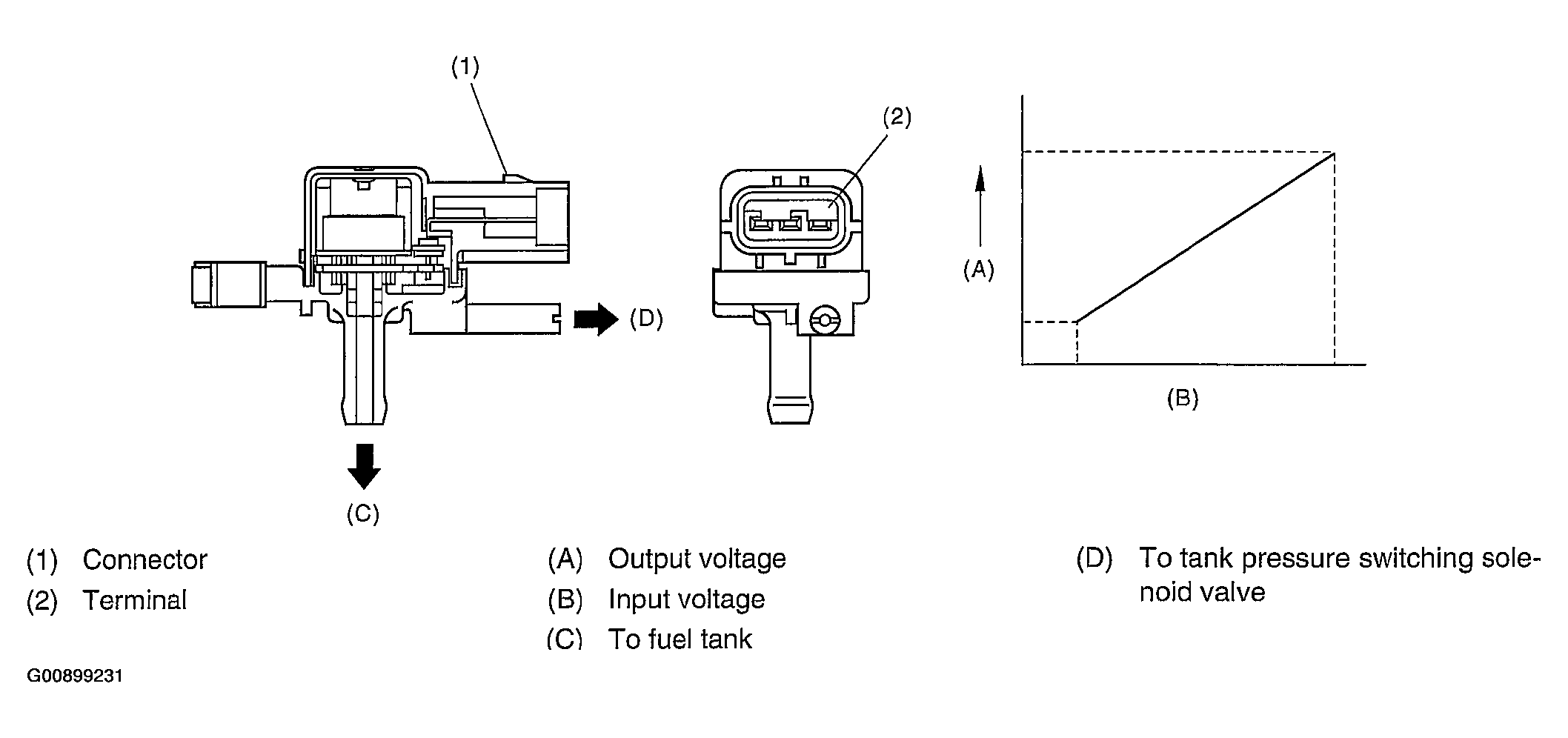 (1)

(2)

(A)

(D)

(B)

(C)

(1) Connector
(2) Terminal

(A) Output voltage
(B) Input voltage
(C) To fuel tank

(D) To tank pressure switching solenoid valve

G00899231