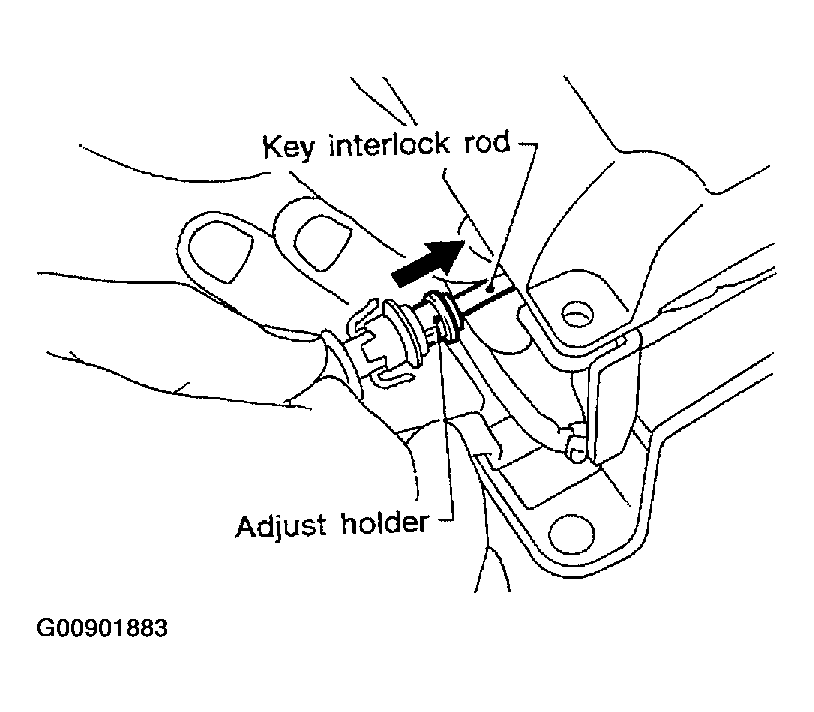 Key interlock rod

Adjust holder

G00901883