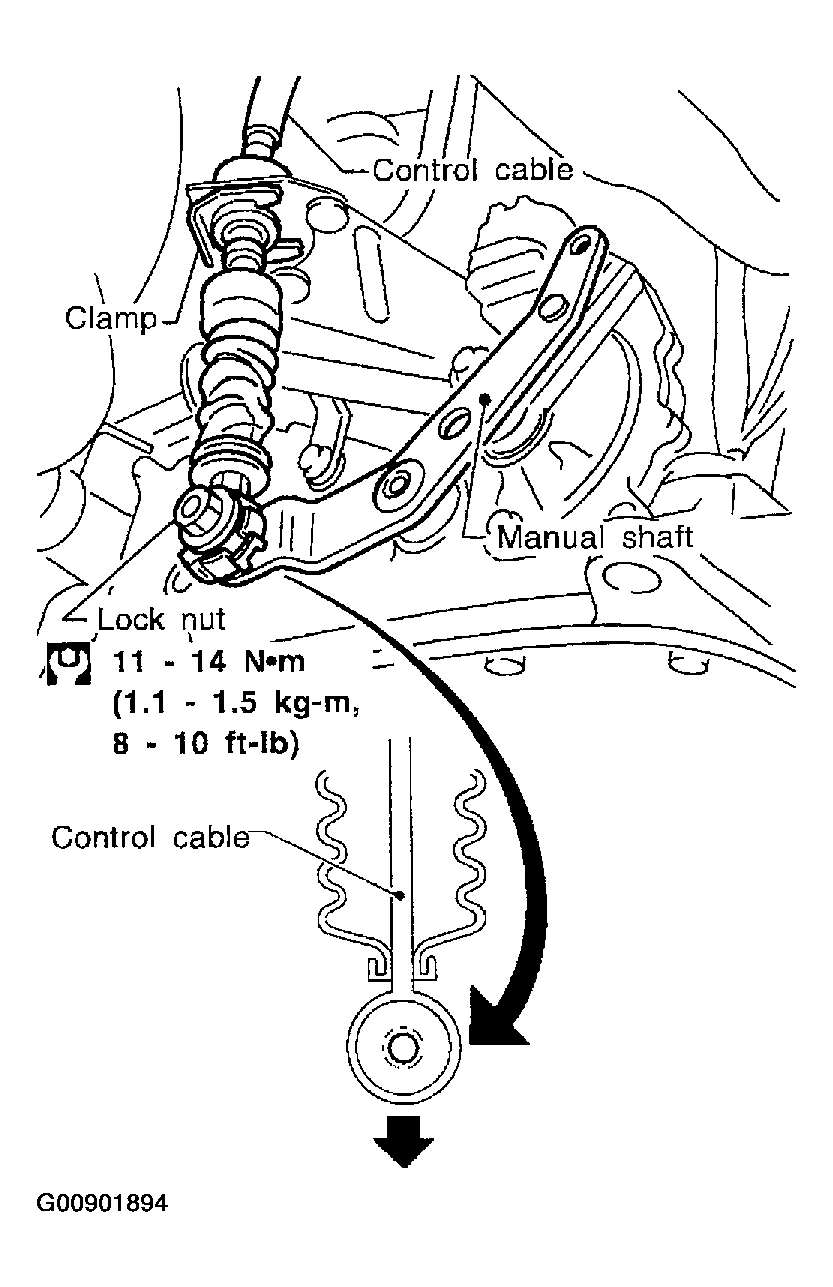 Control cable

Clamp

Manual shaft

Lock nut

11 - 14 N•m
(1.1 - 1.5 kg-m,
8 - 10 ft-lb)

Control cable

G00901894