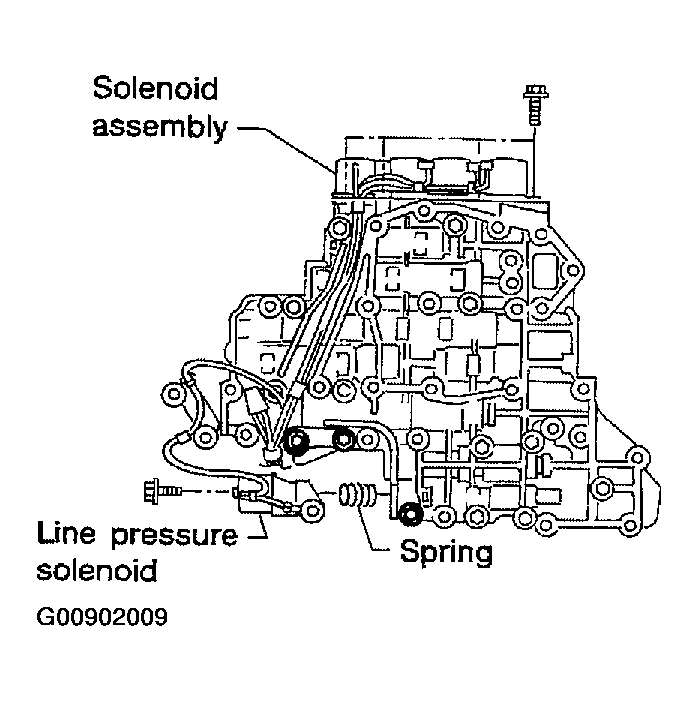 Solenoid assembly

Line pressure solenoid

Spring

G00902009