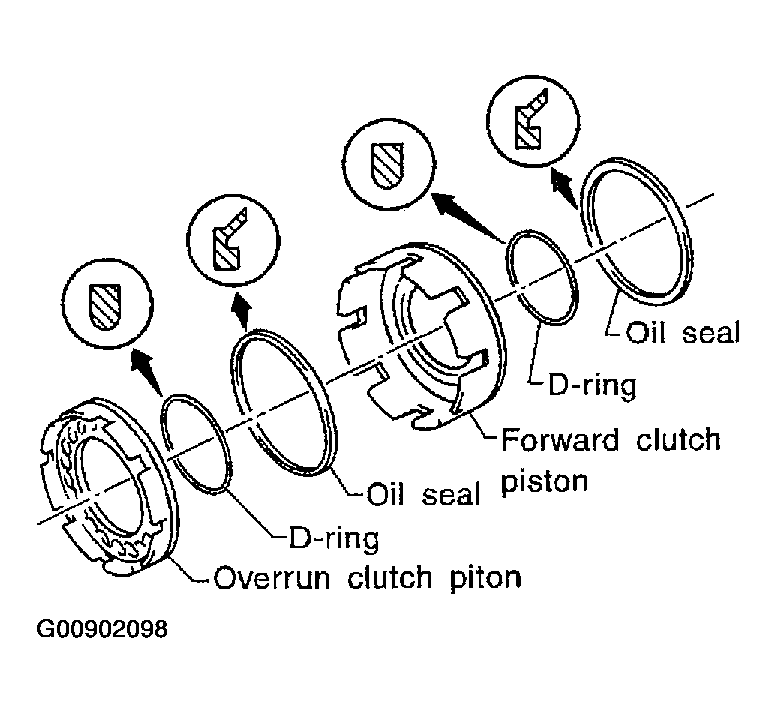 Oil seal

D-ring

Forward clutch piston

Oil seal

D-ring

Overrun clutch piton

G00902098