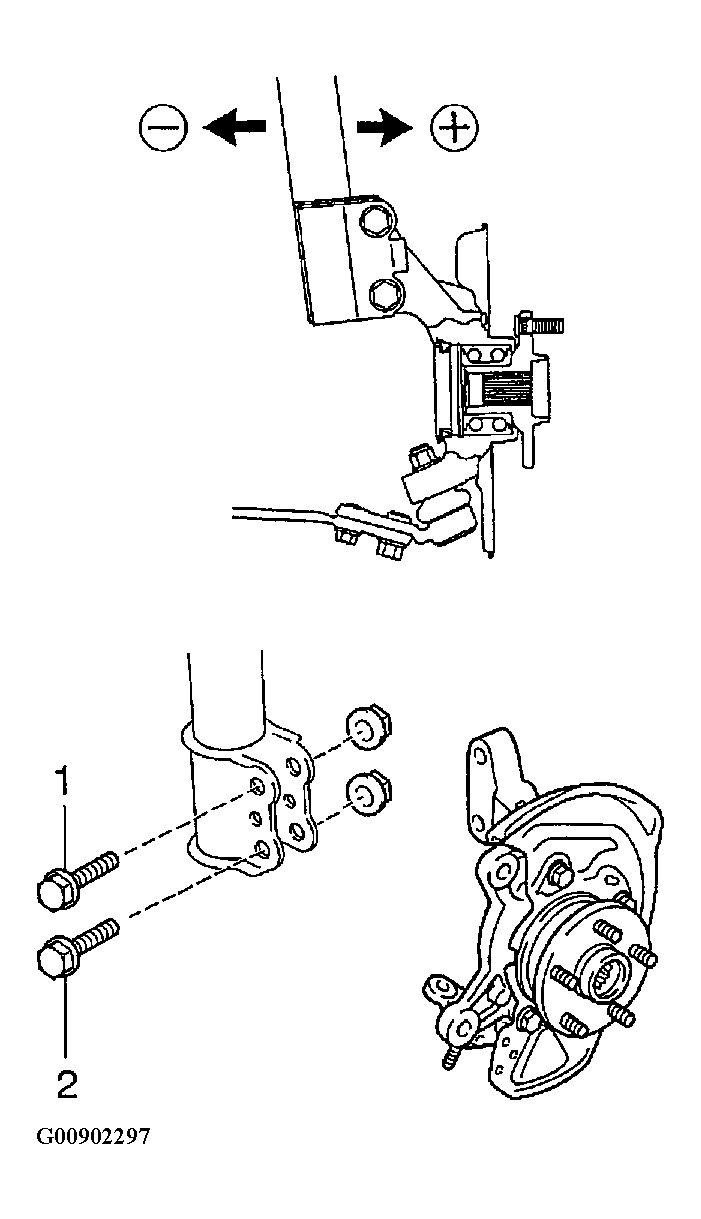 −
+
1
2
G00902297