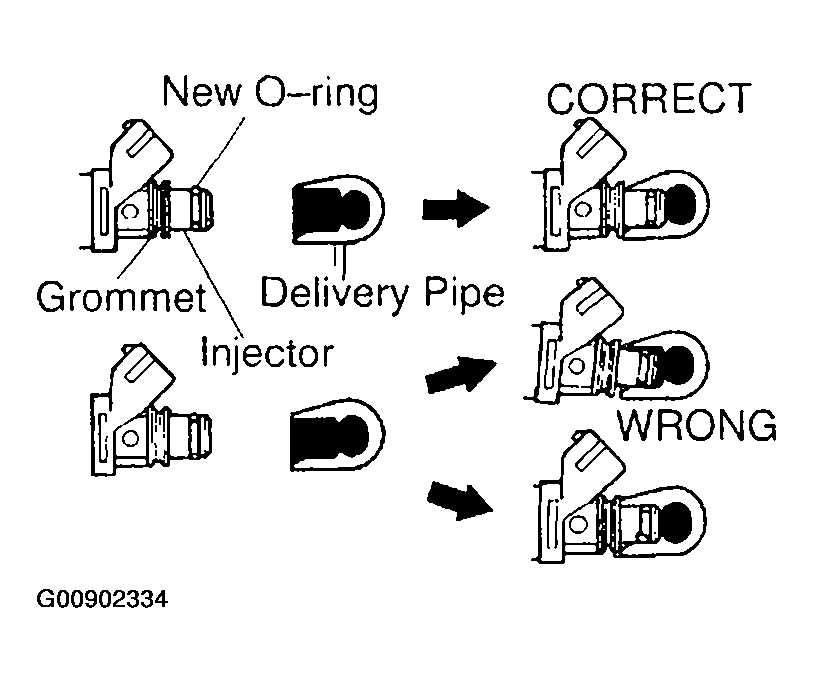 New O–ring
CORRECT
Grommet
Delivery Pipe
Injector
WRONG
G00902334