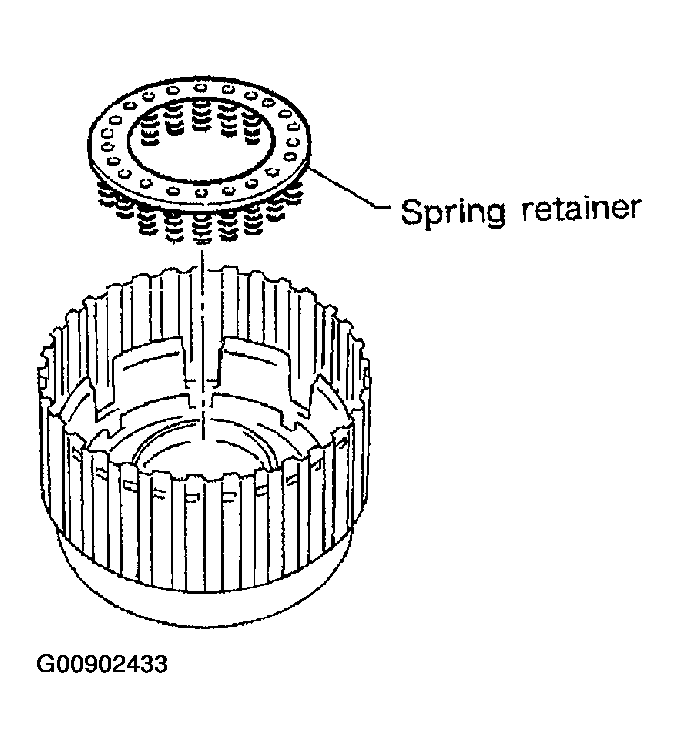 Spring retainer

G00902433