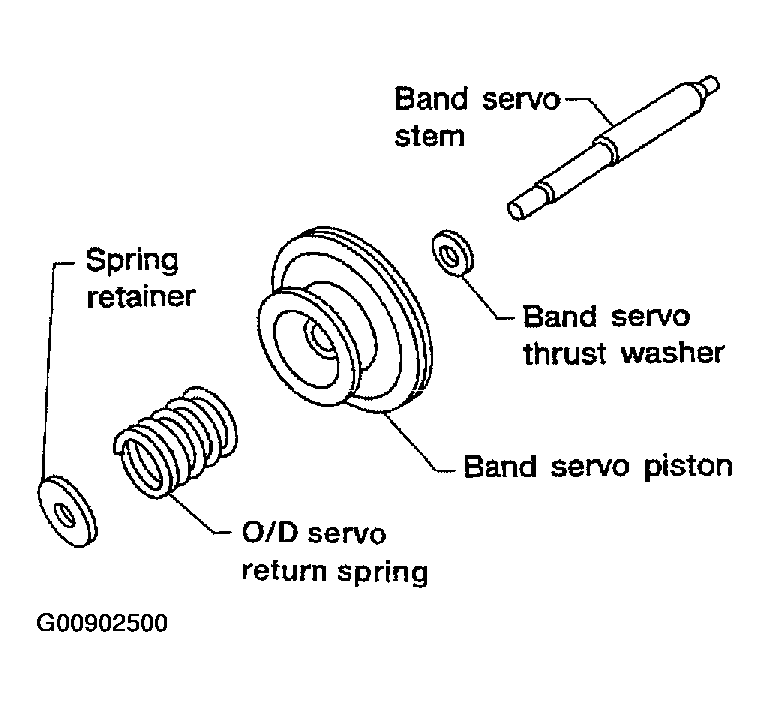 Band servo stem

Spring retainer

Band servo thrust washer

Band servo piston

O/D servo return spring

G00902500